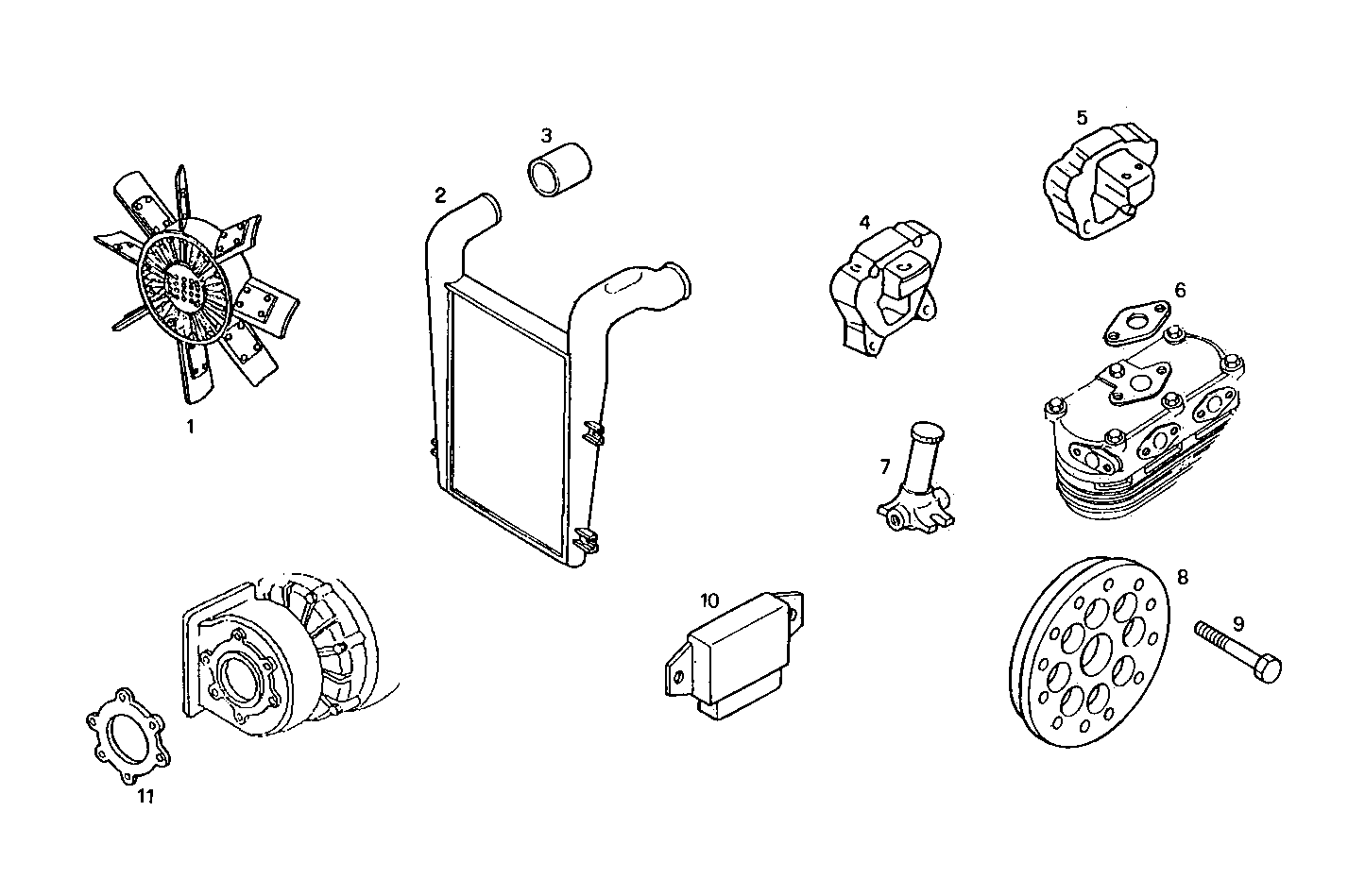 3
5
2
4
6
1
7
8
10
9
11