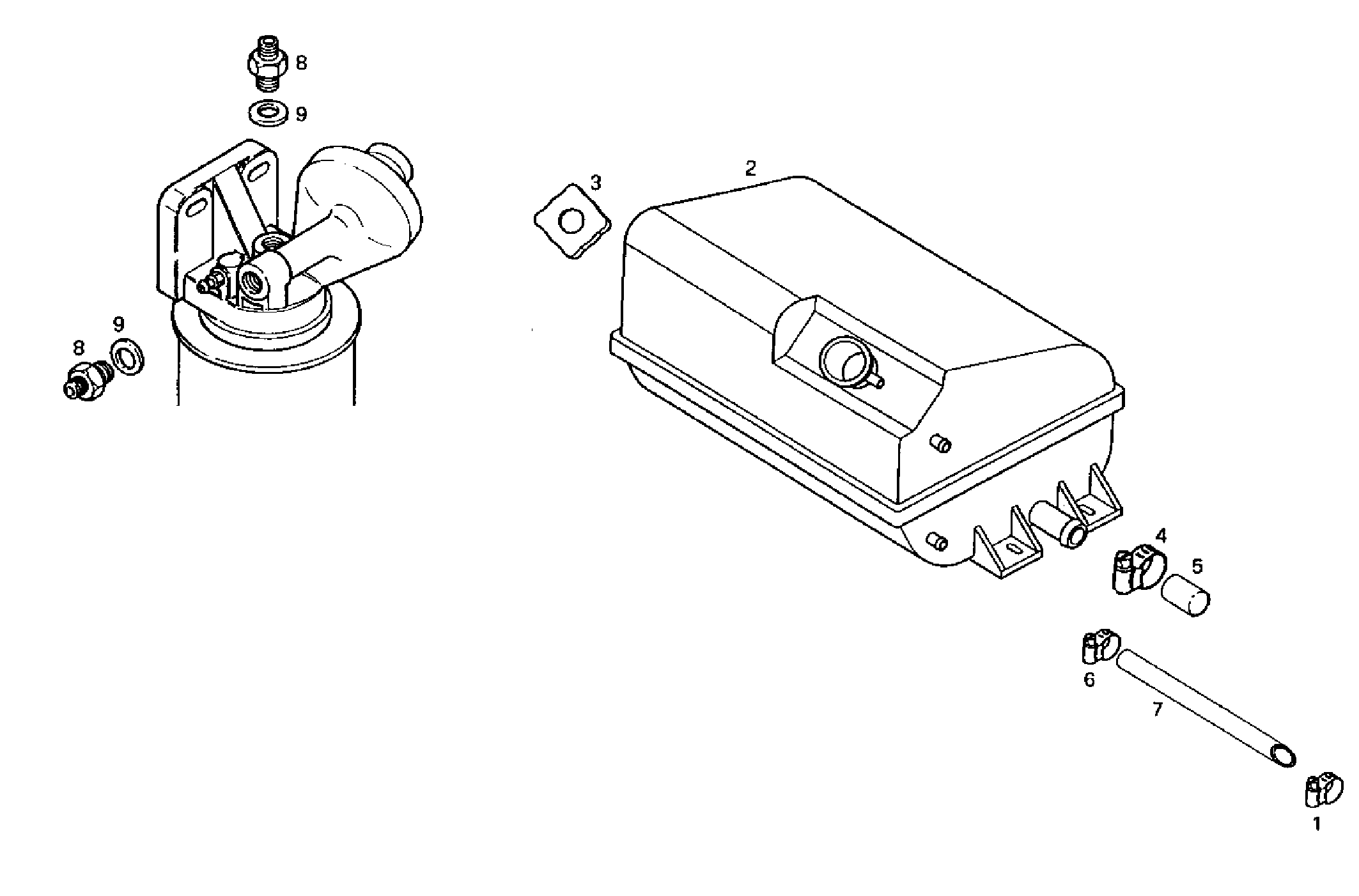 8
9
2
3
9
8
4
5
6
7
1