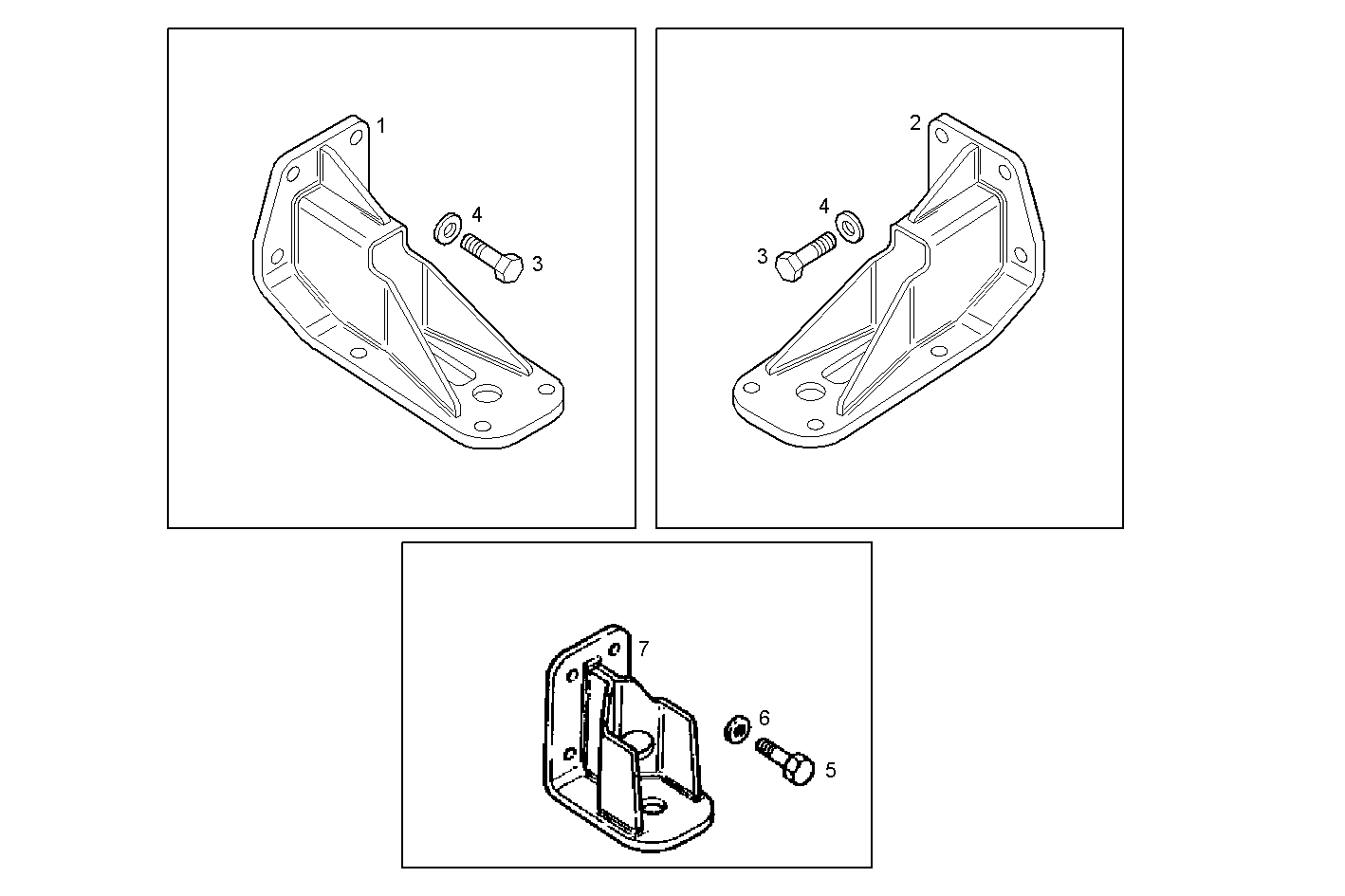 1
4
3

2
4
3

7
6
5