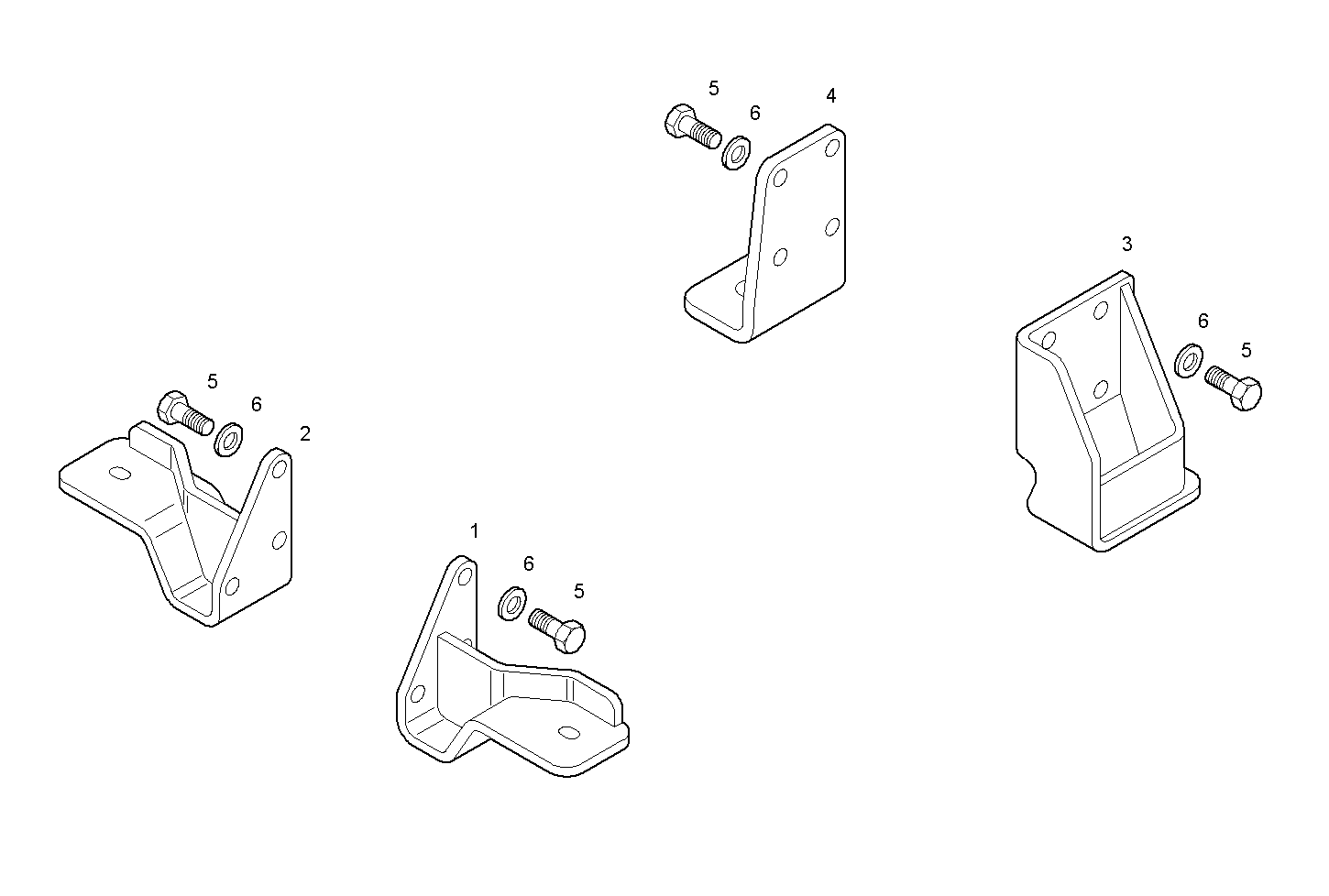 5
6
4
3
6
5
5
6
2
1
6
5