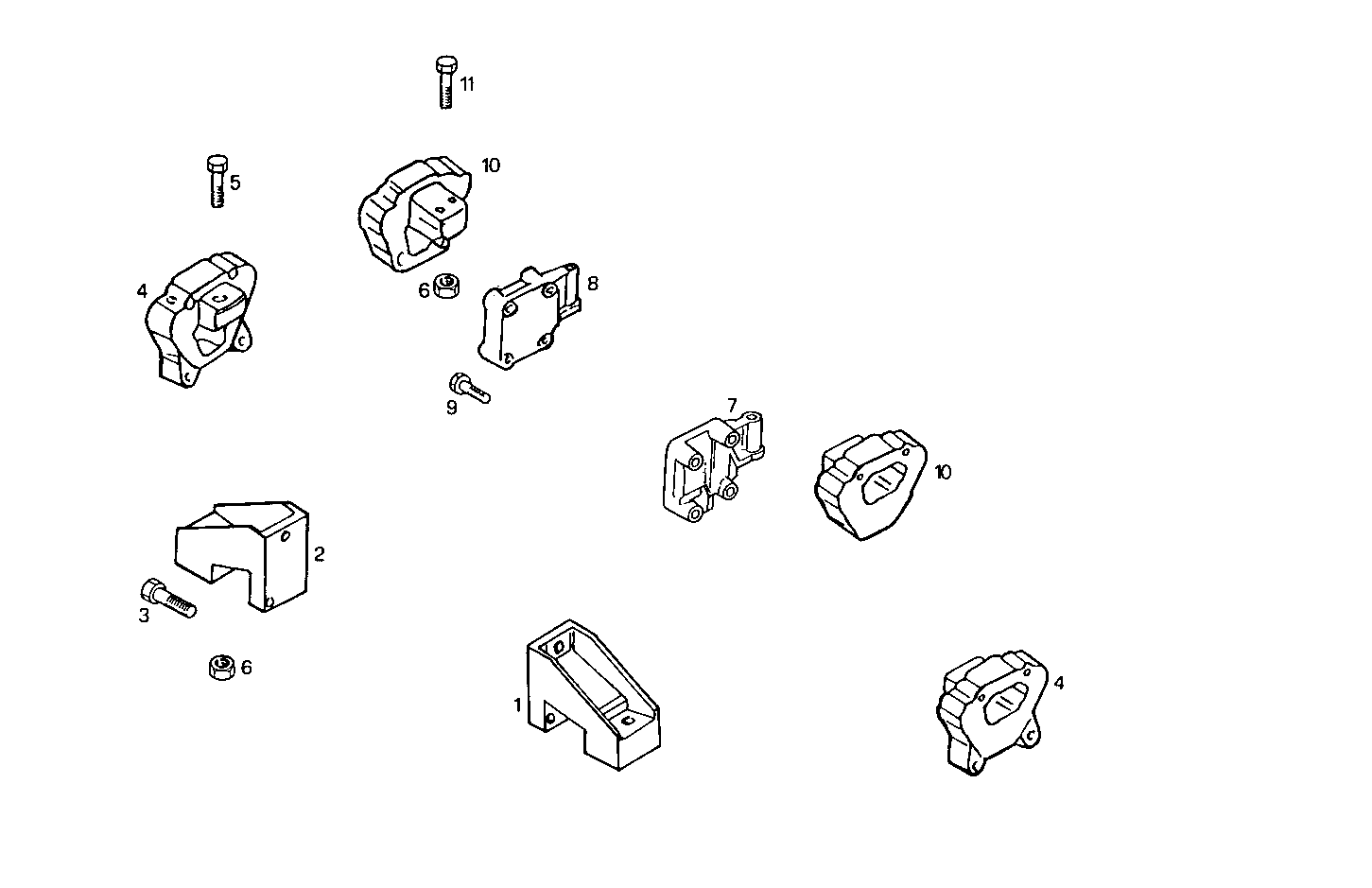 11
5
10
4
6
8
9
7
10
2
3
6
1
4