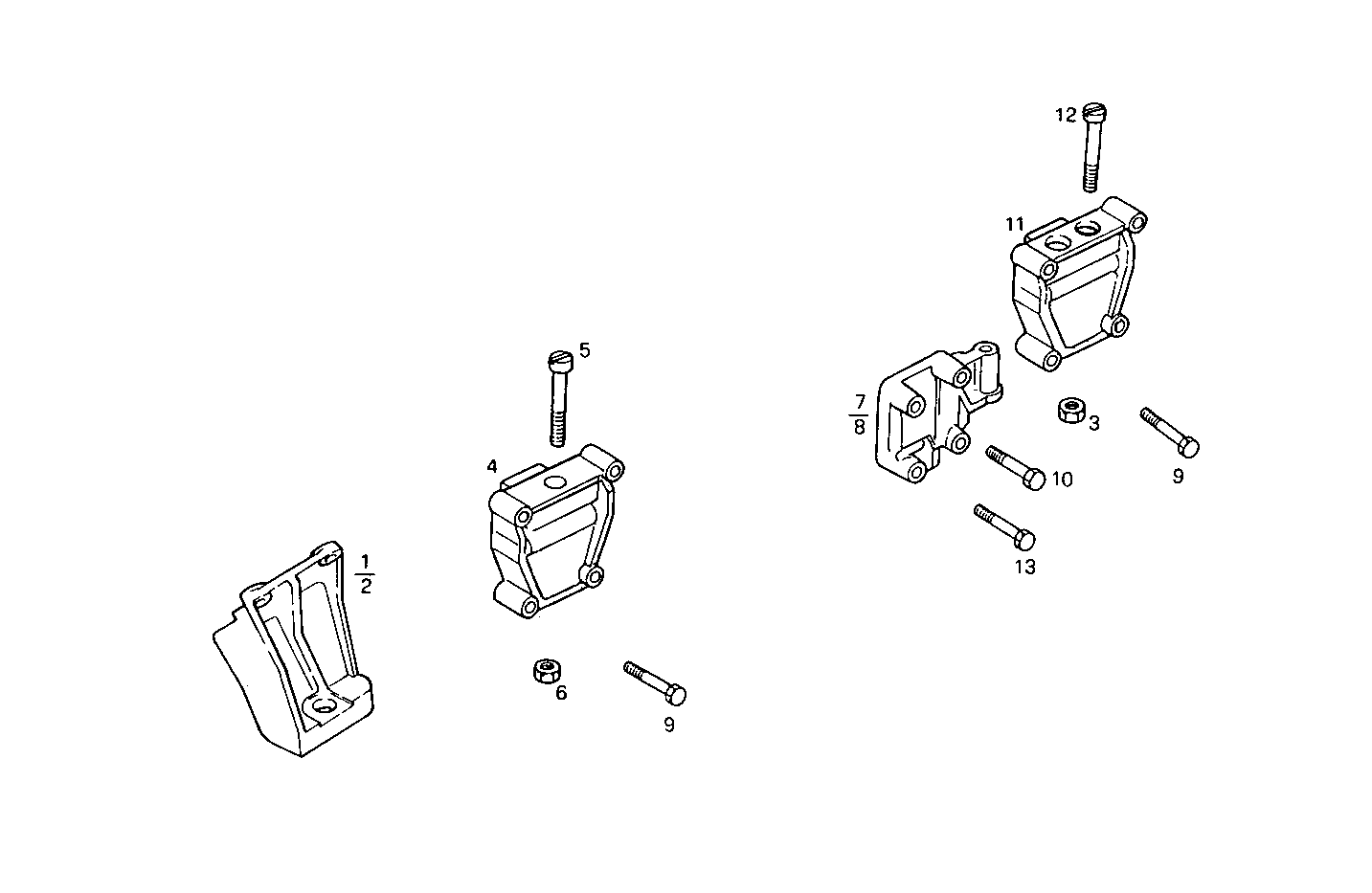 12
11
5
7
8
3
9
10
4
13
1
2
6
9