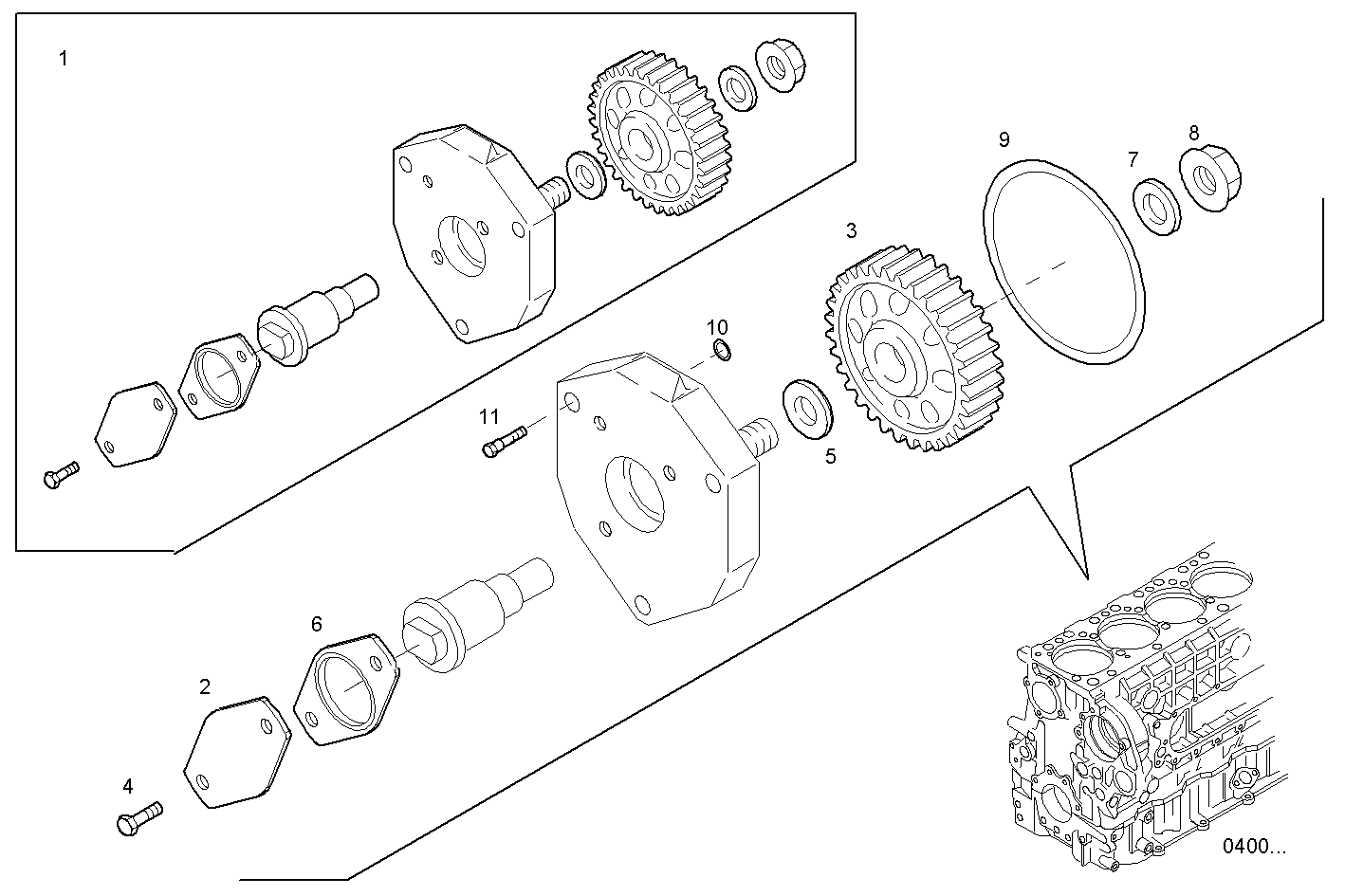 1
9
8
7
3
10
11
5
6
2
4
0400...