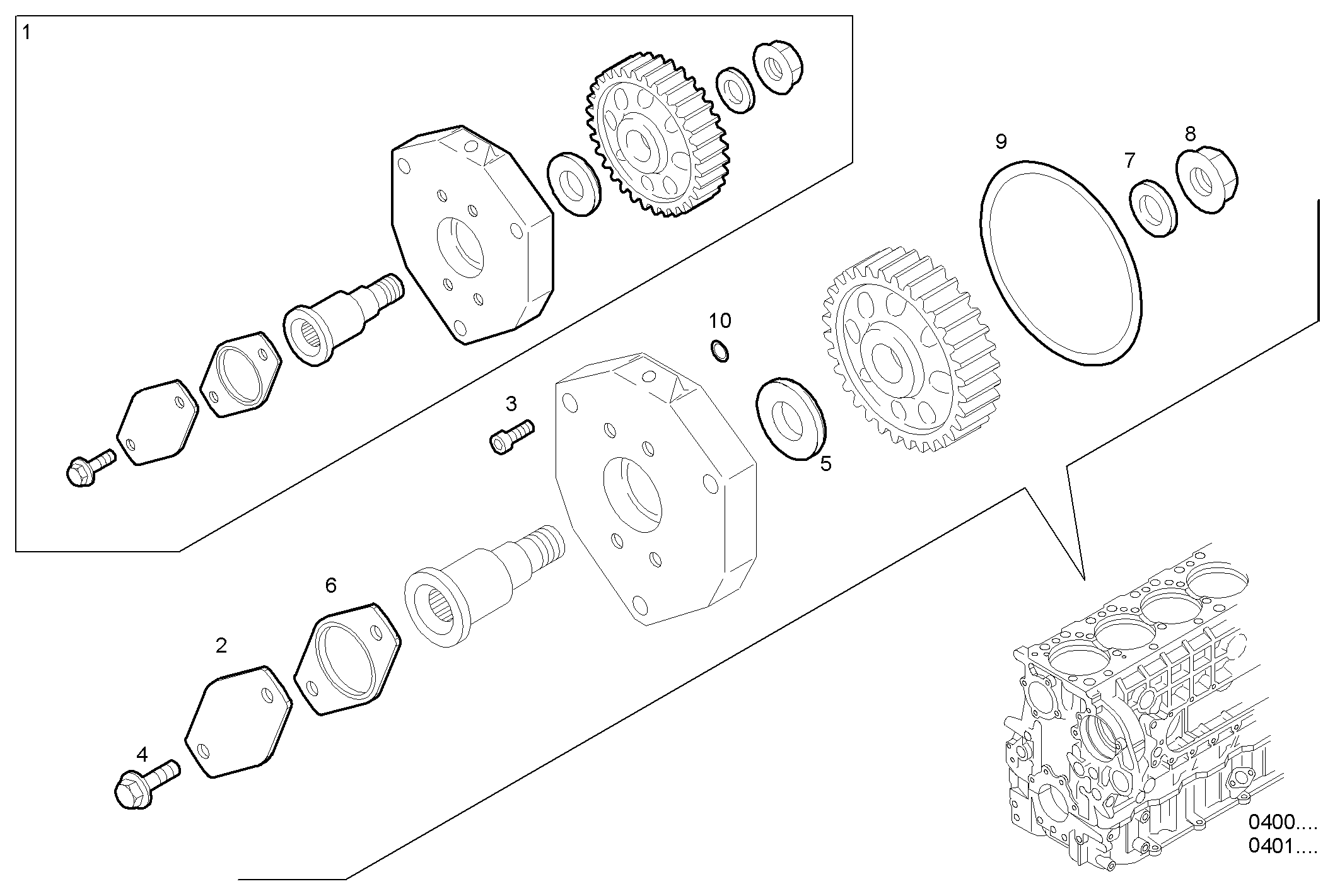 1

9
7
8

10

3

5

6

2

4

0400....
0401....