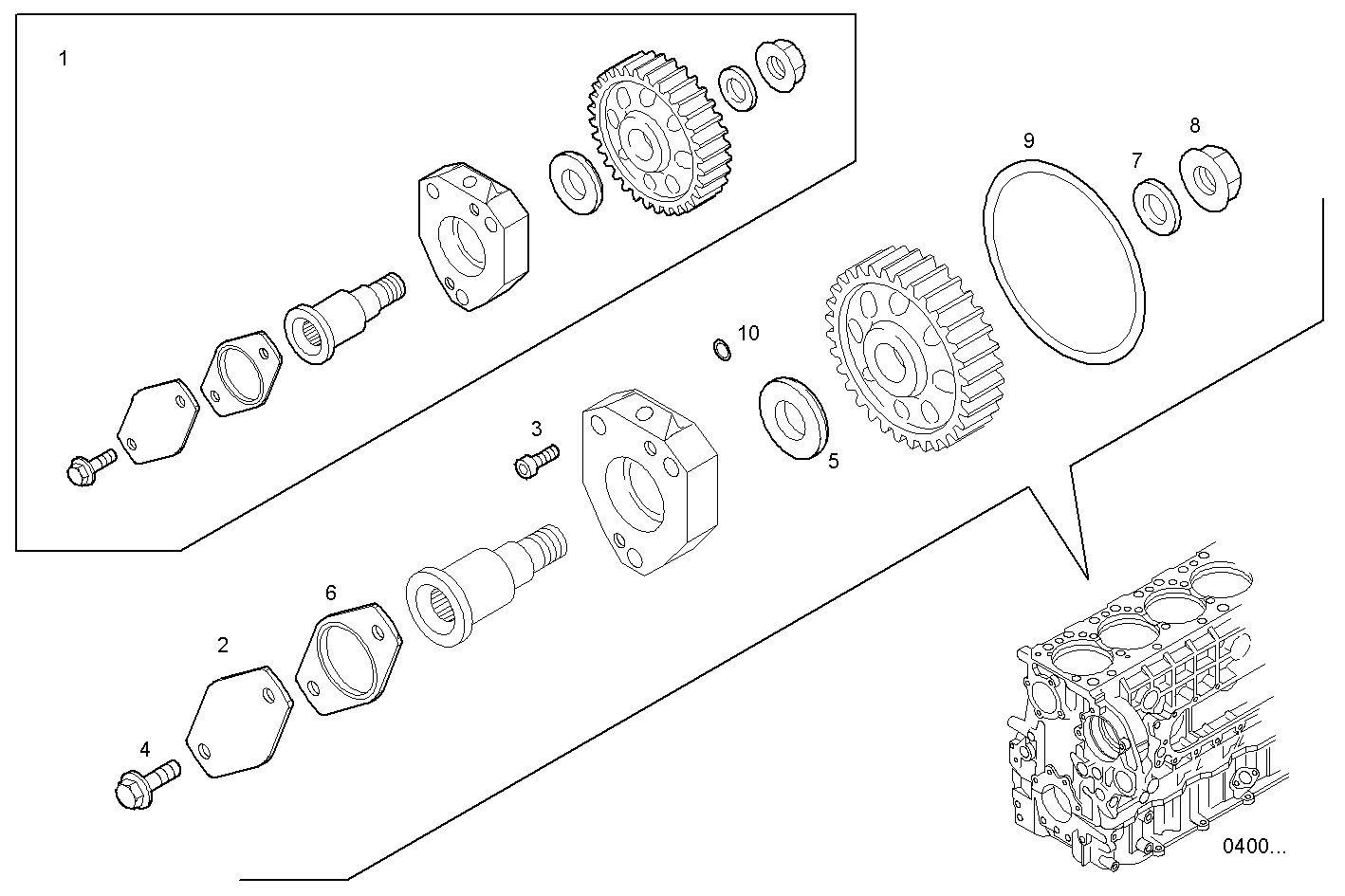 1
9
8
7
10
3
5
6
2
4
0400...