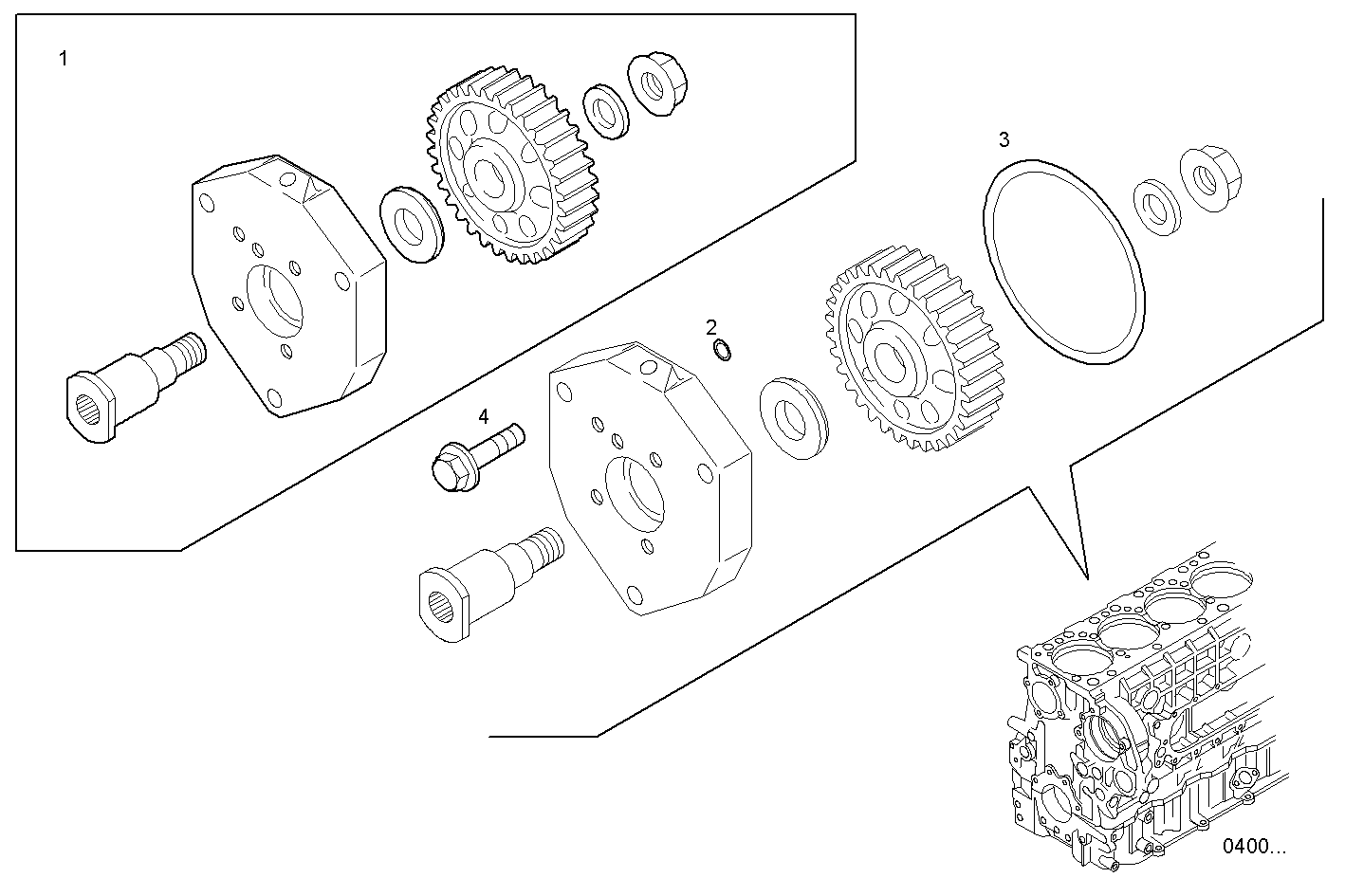 1

3

2

4

0400...