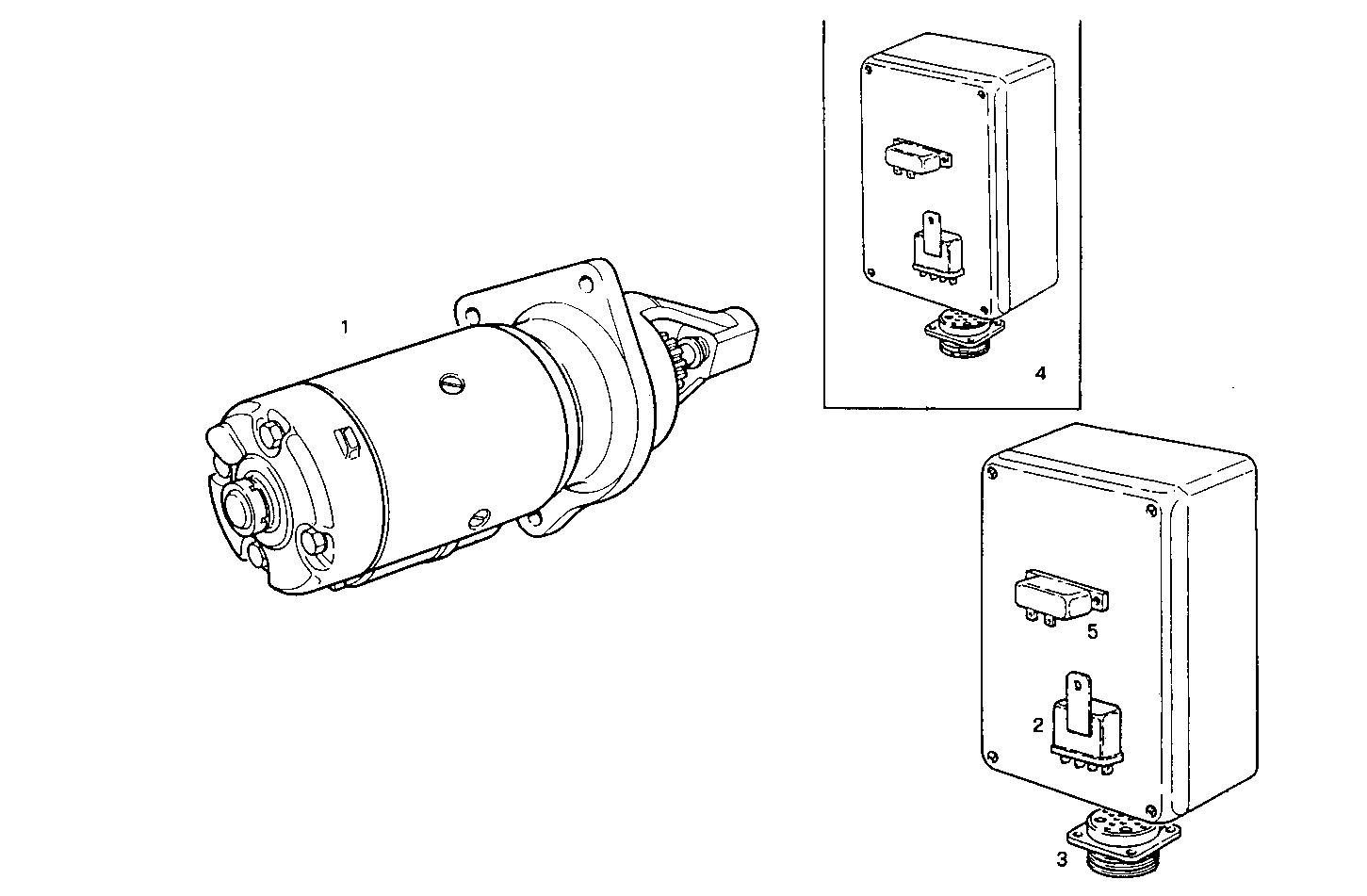 1
4
5
2
3