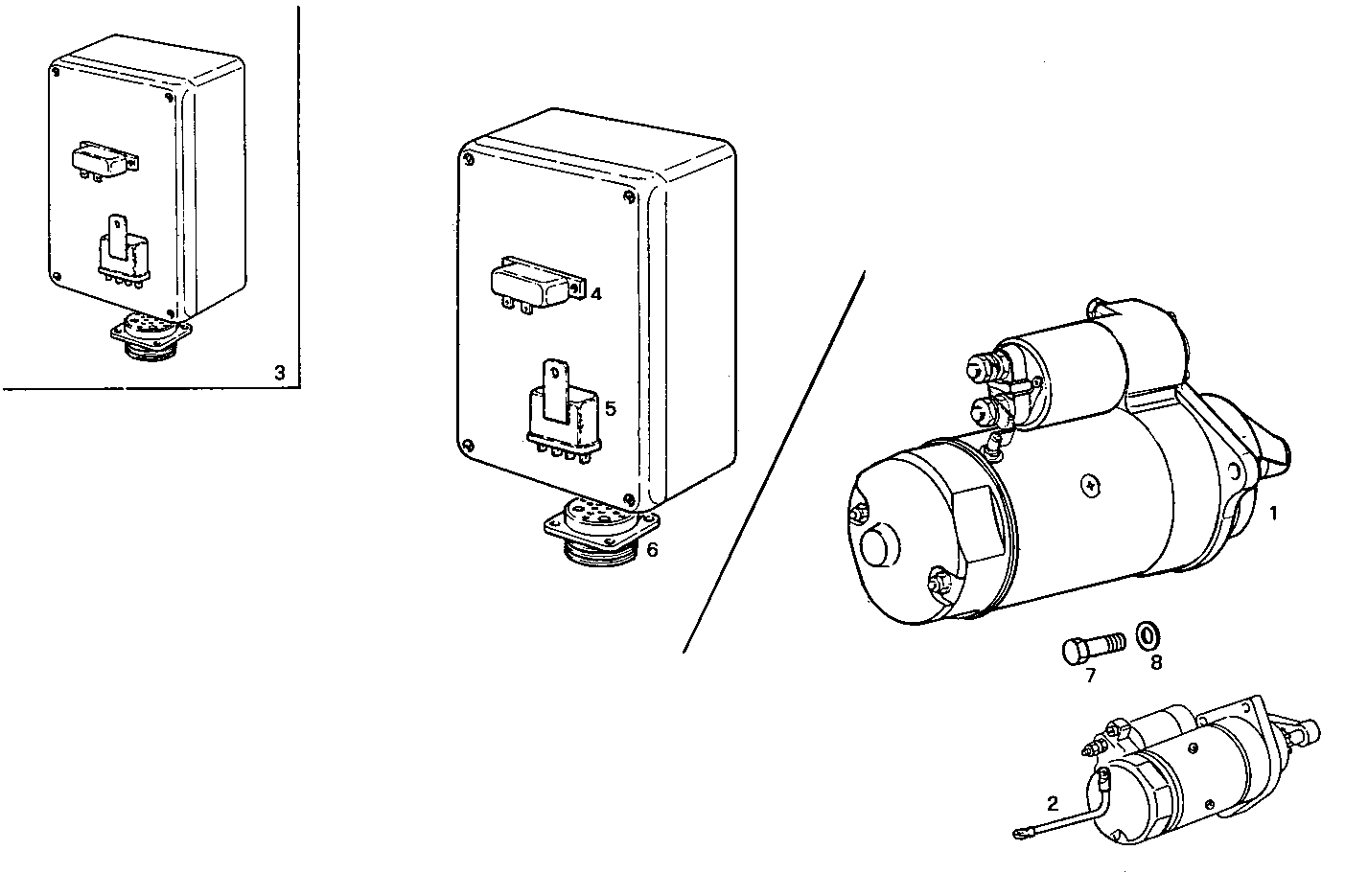 3
4
5
6
1
7
8
2