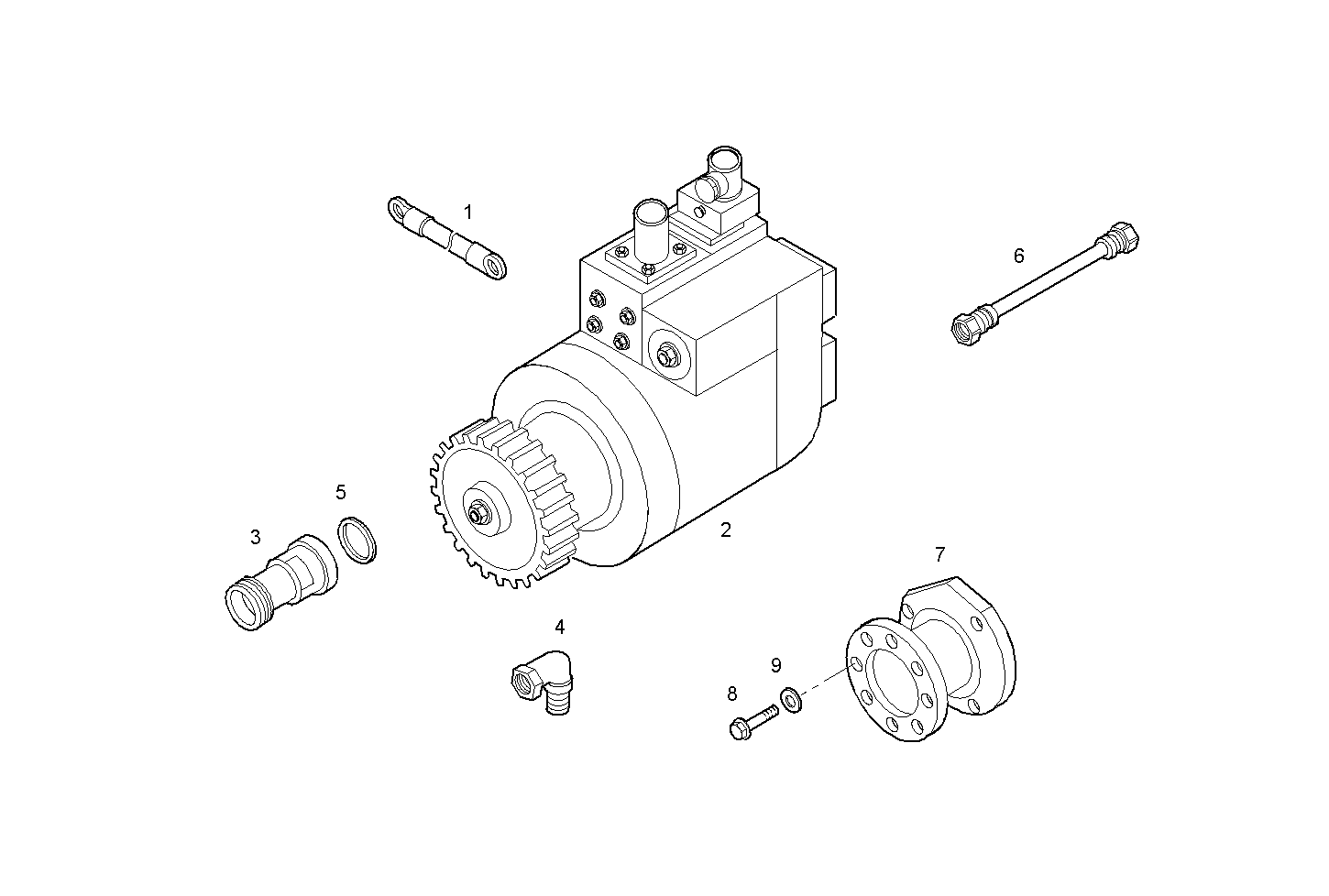 1
6
5
3
2
7
4
9
8