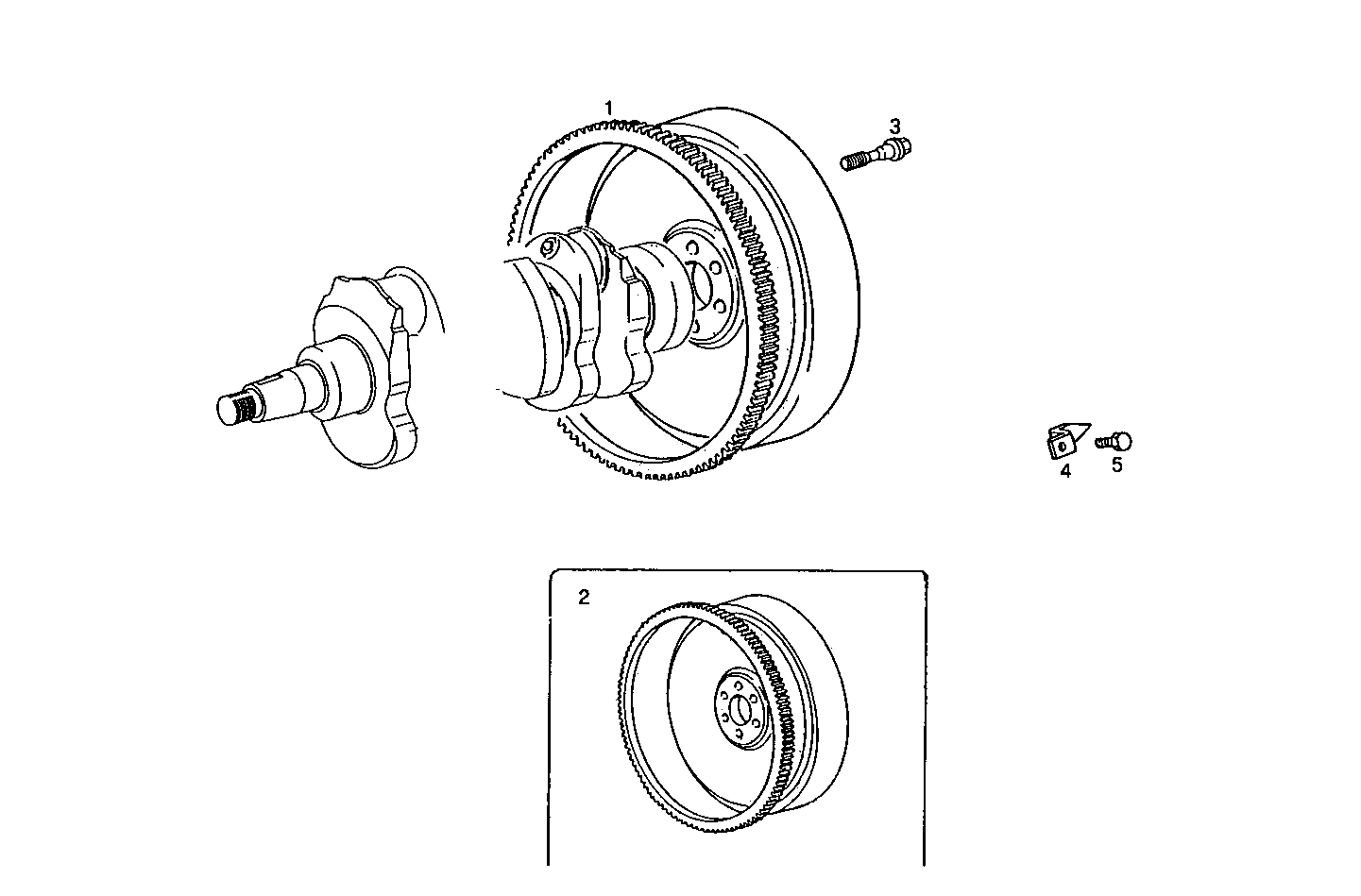 1
3
4
5
2