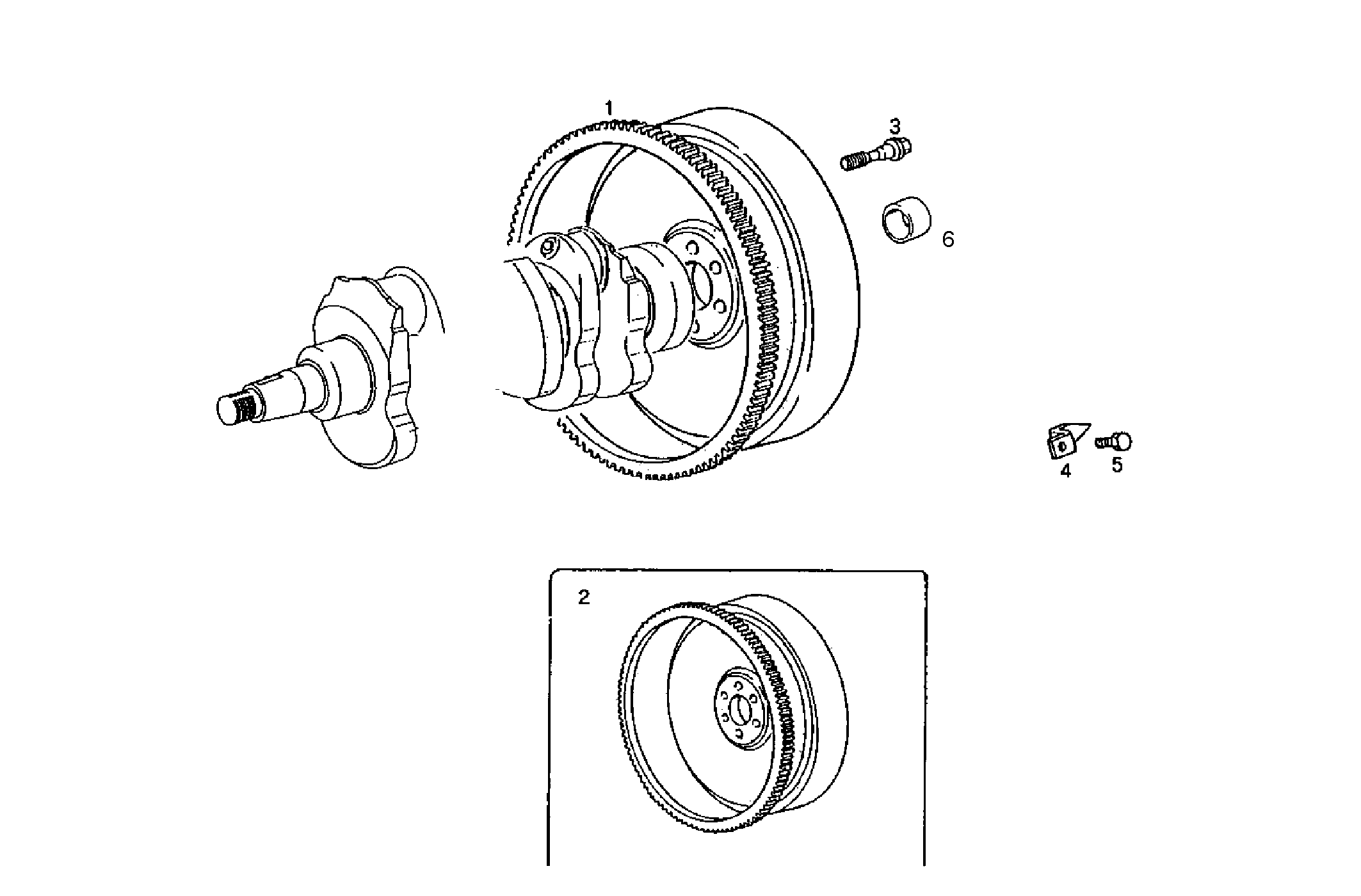 1
3
6
4
5
2