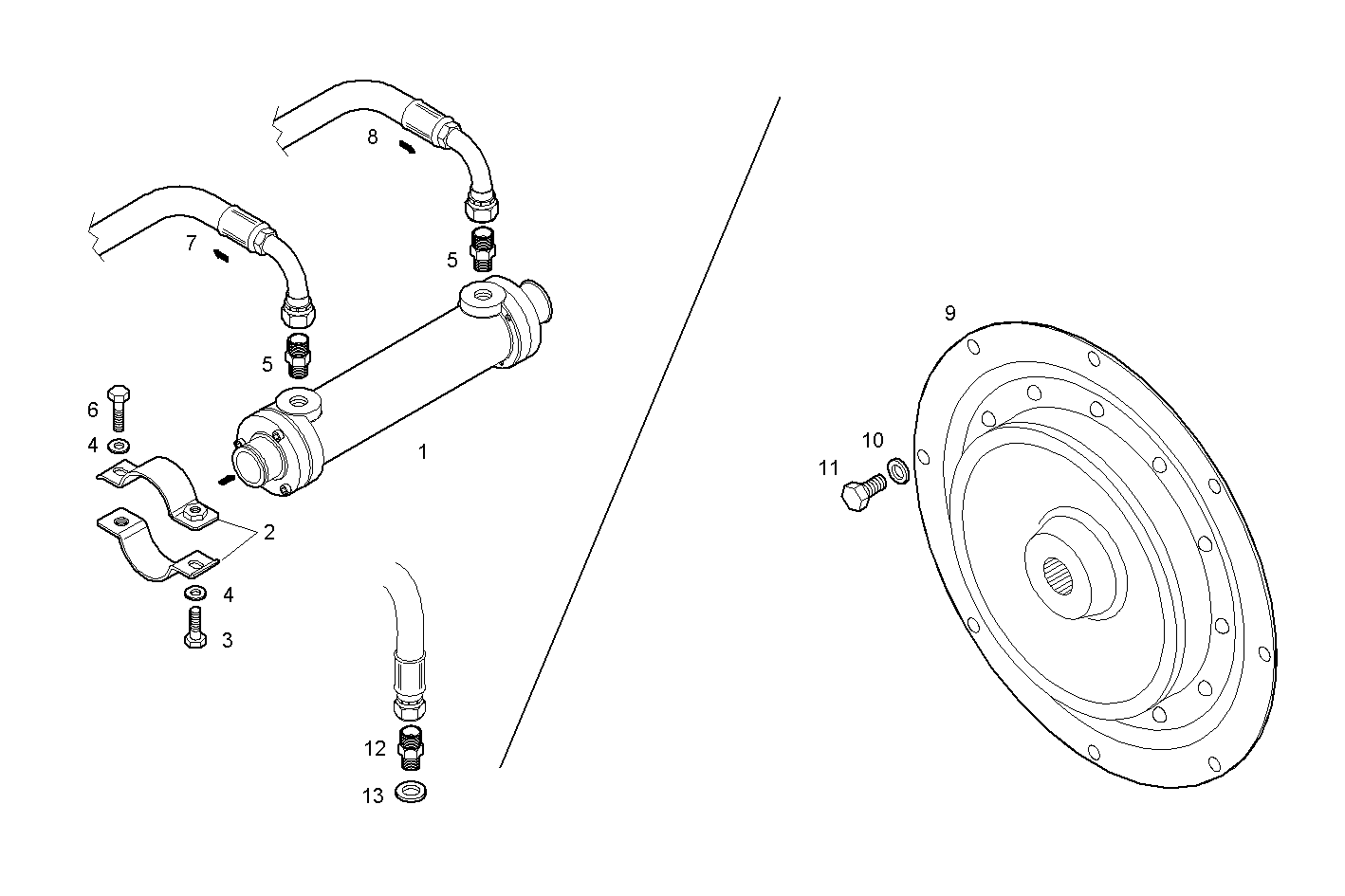 8
7
5
5
6
4
1
2
4
3
12
13
9
10
11