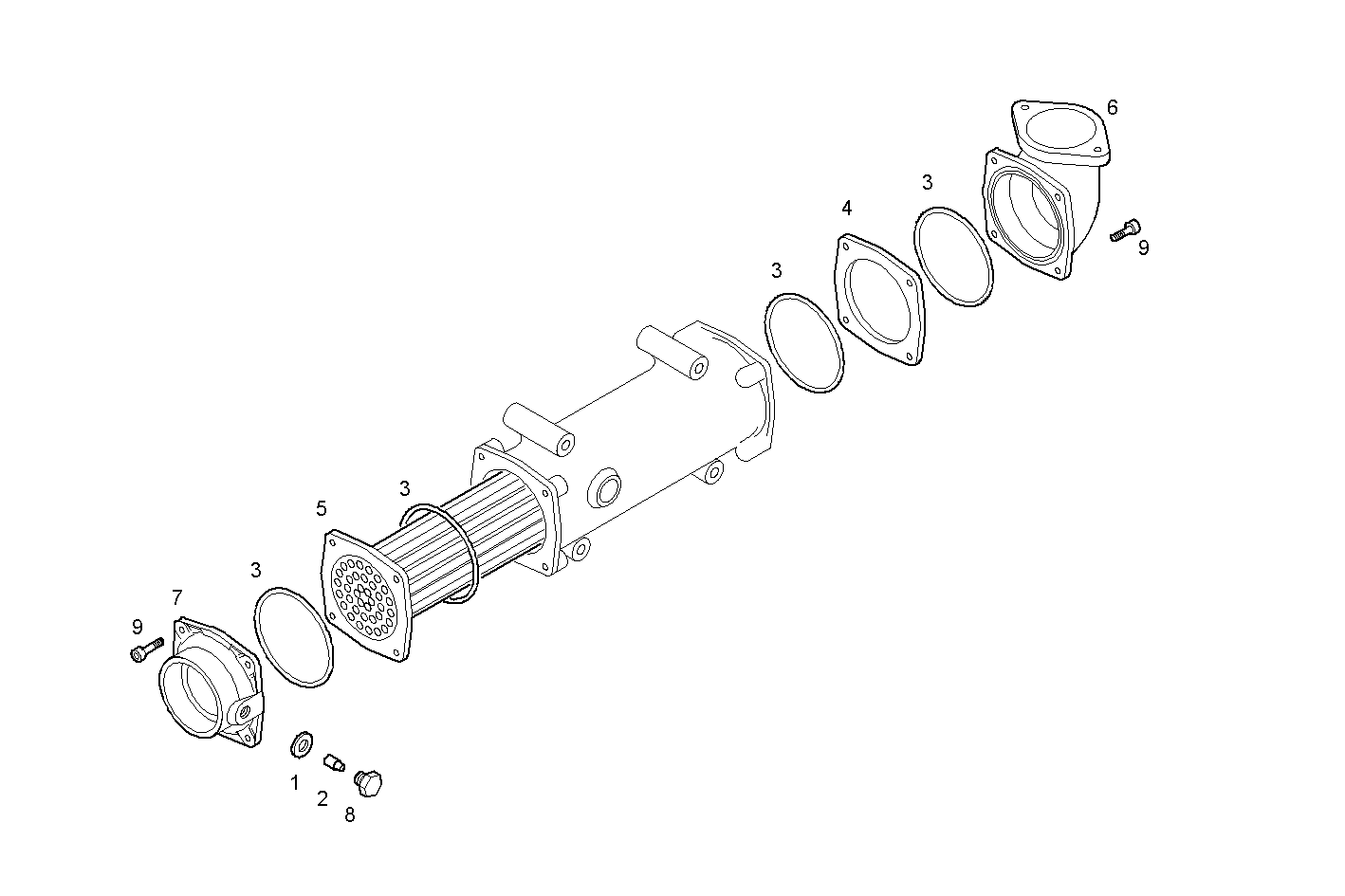 6
3
4
9
3
3
5
3
7
9
1
2
8