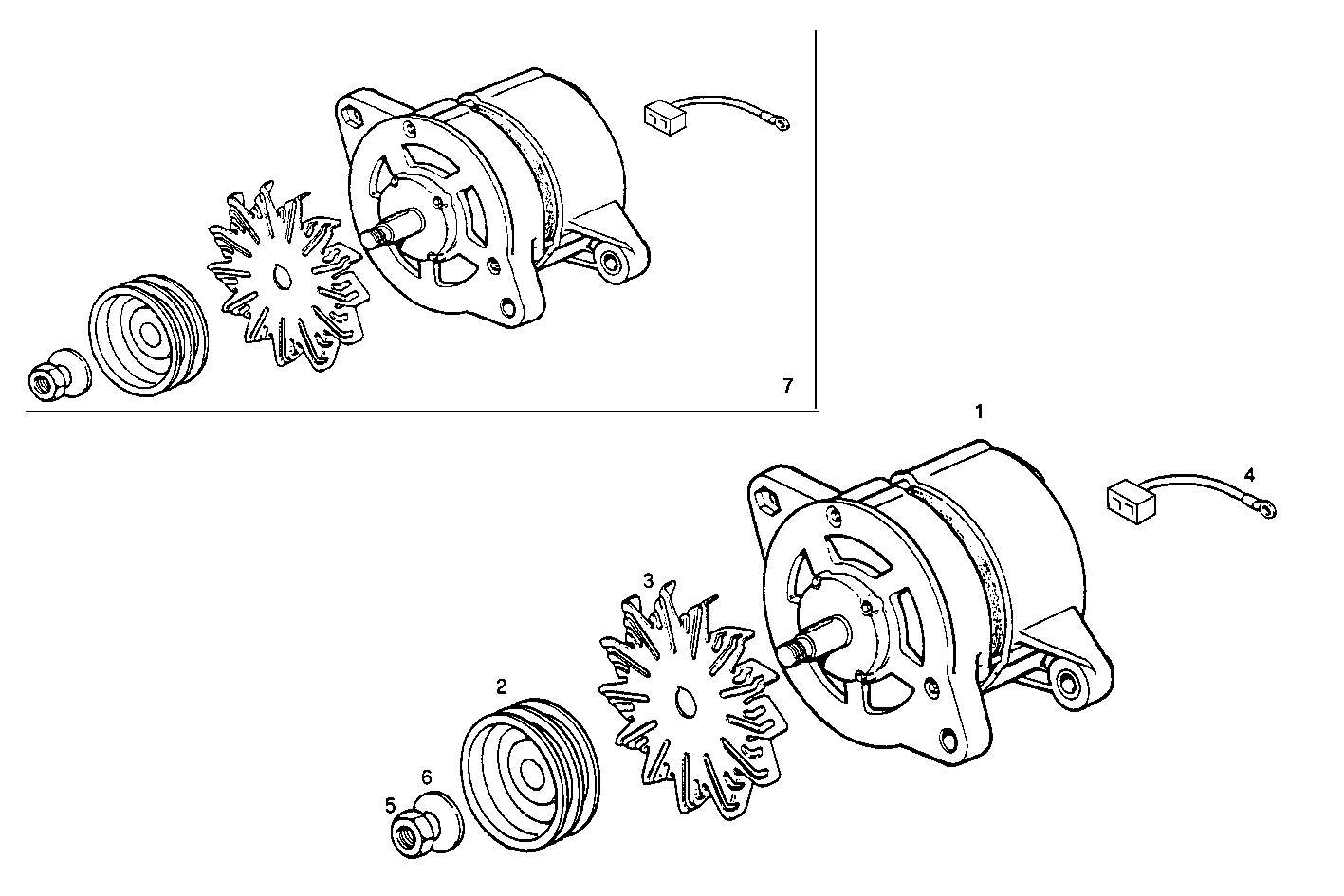 7
1
4
3
2
6
5