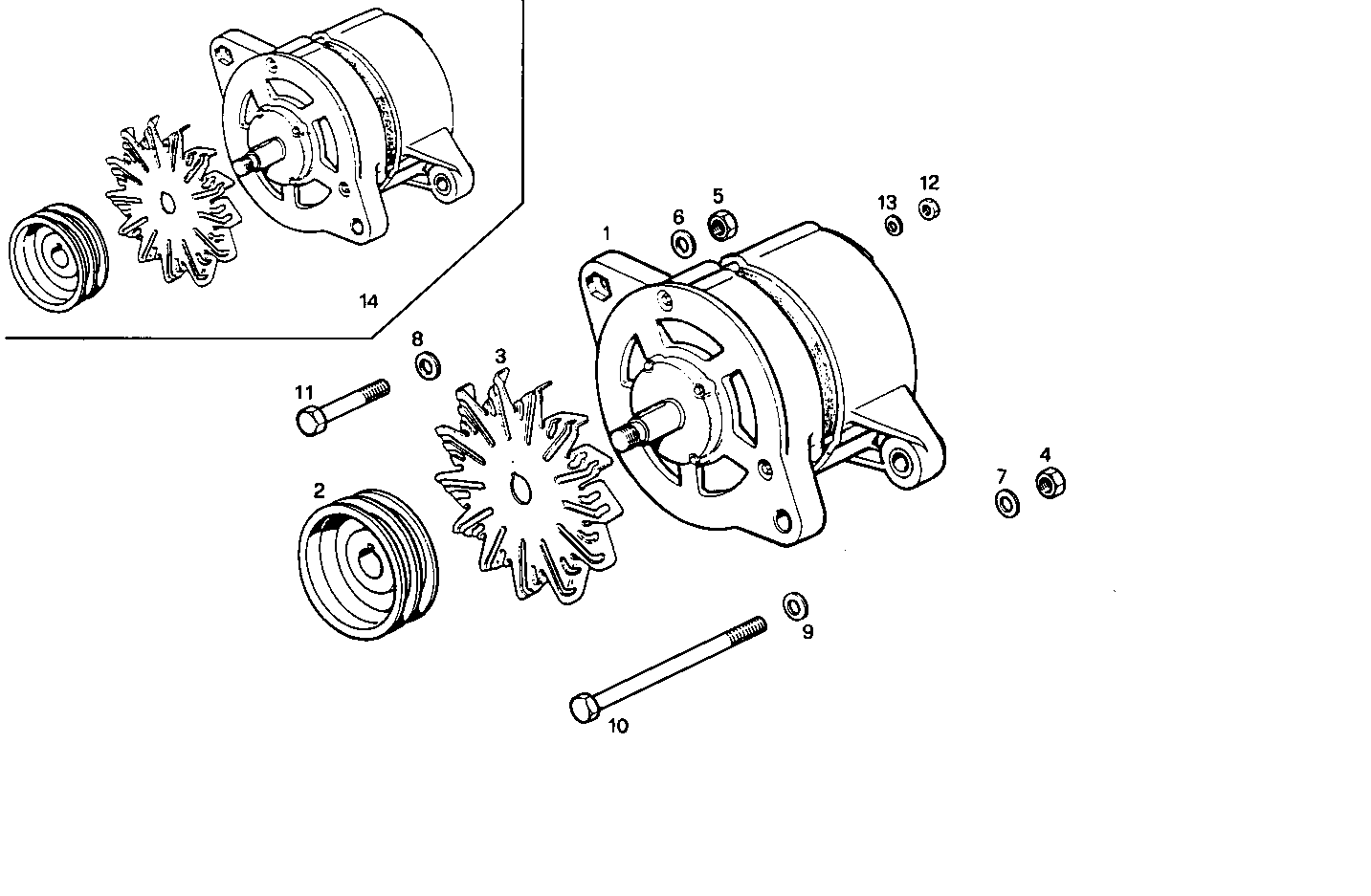 14
1
6
5
13
12
8
3
11
2
7
4
9
10