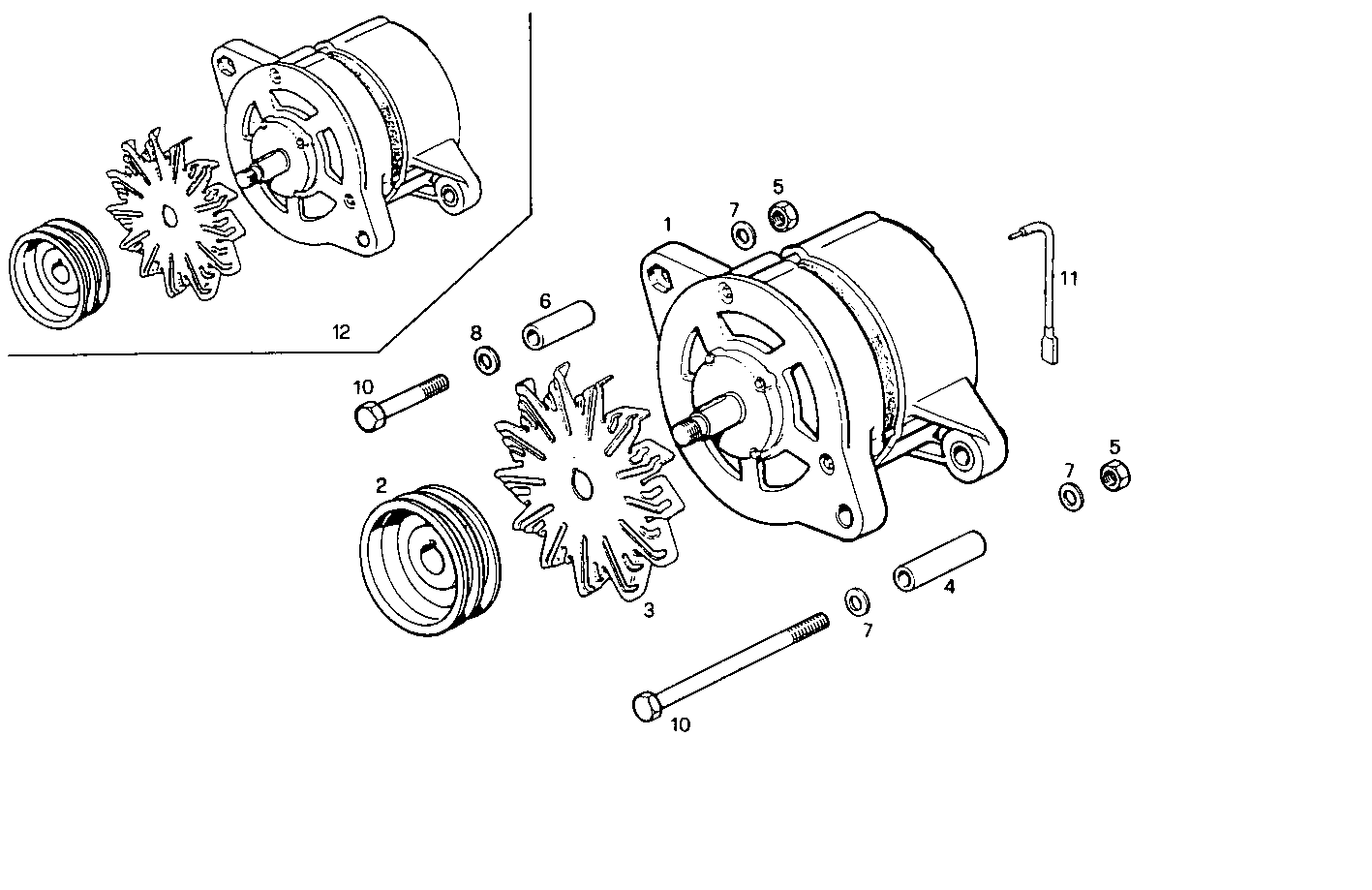 12

1

7

5

11

6

8

10

2

3

7

5

4

7

10