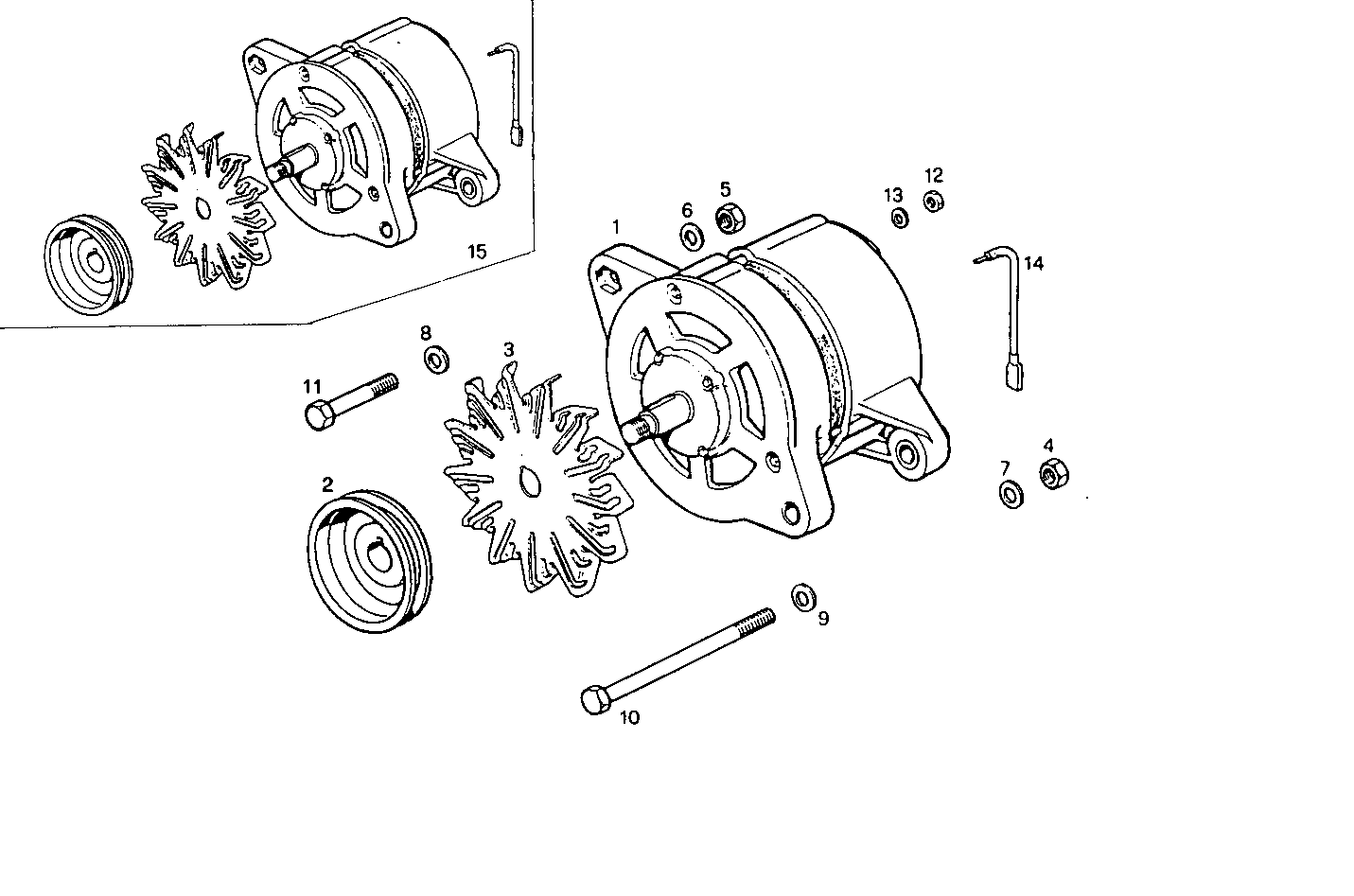 15
1
6
5
13
12
14
8
3
11
2
7
4
9
10