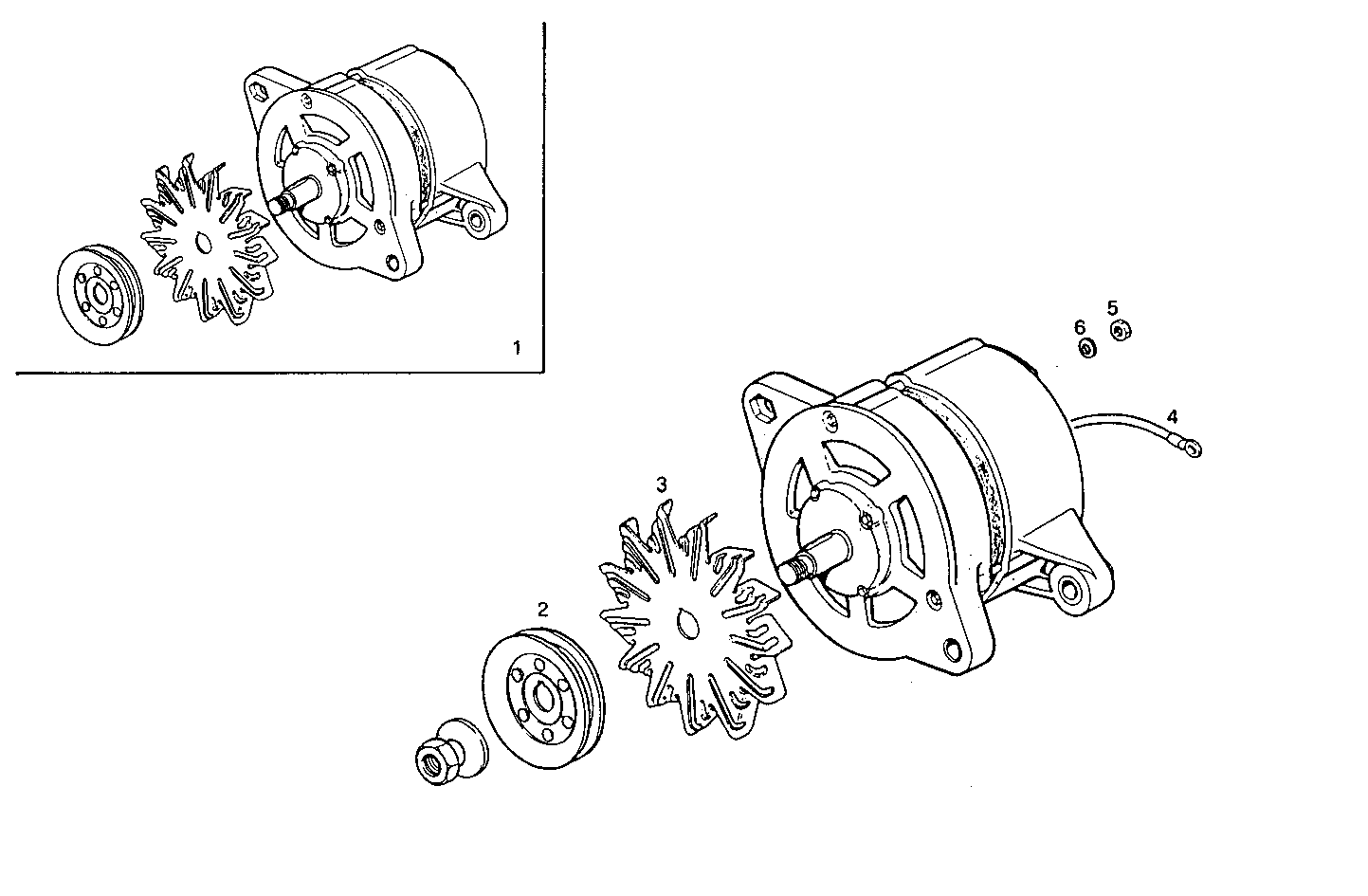 1
6
5
4
3
2