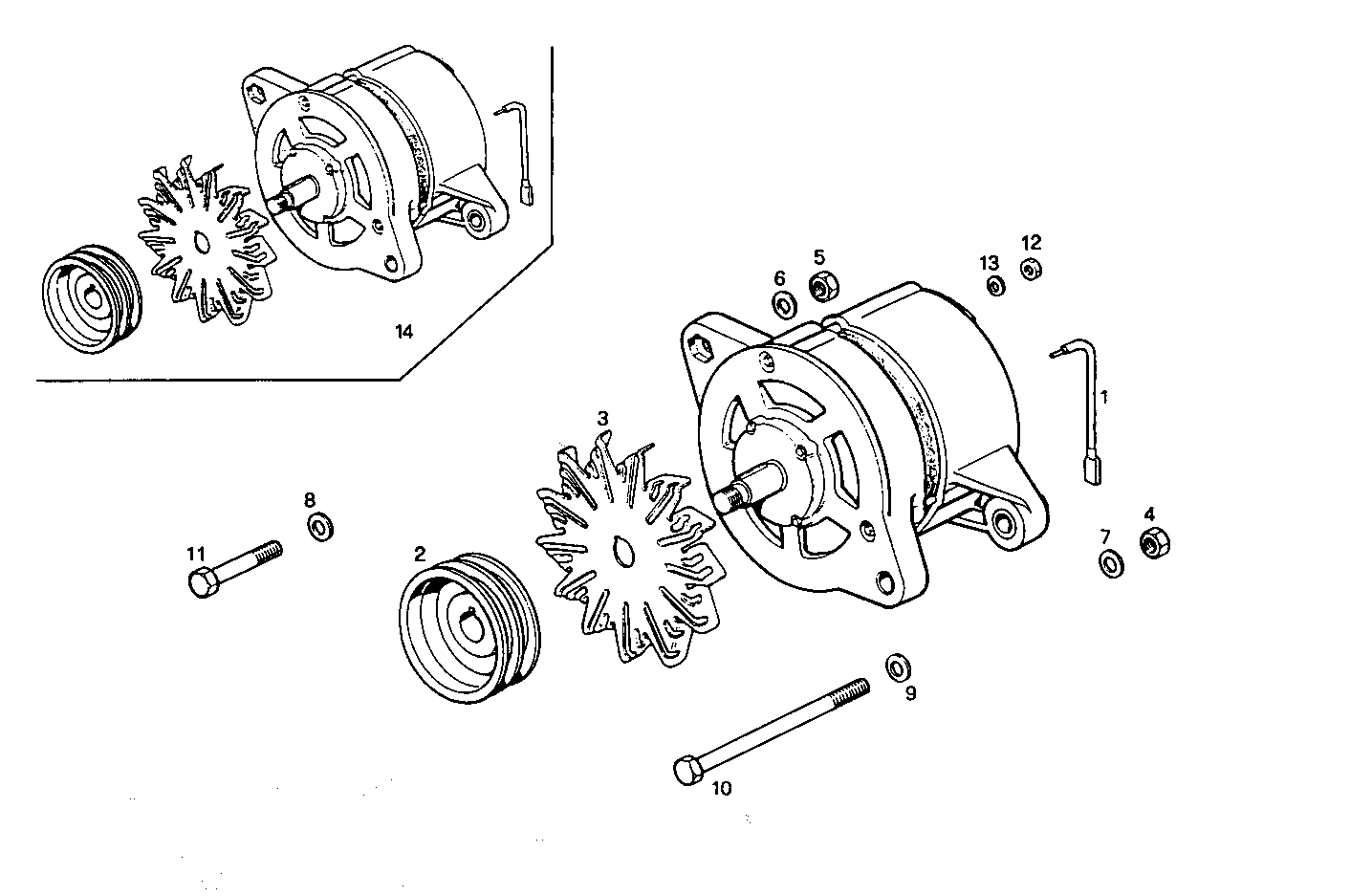 14
6
5
13
12
1
3
8
11
2
7
4
9
10