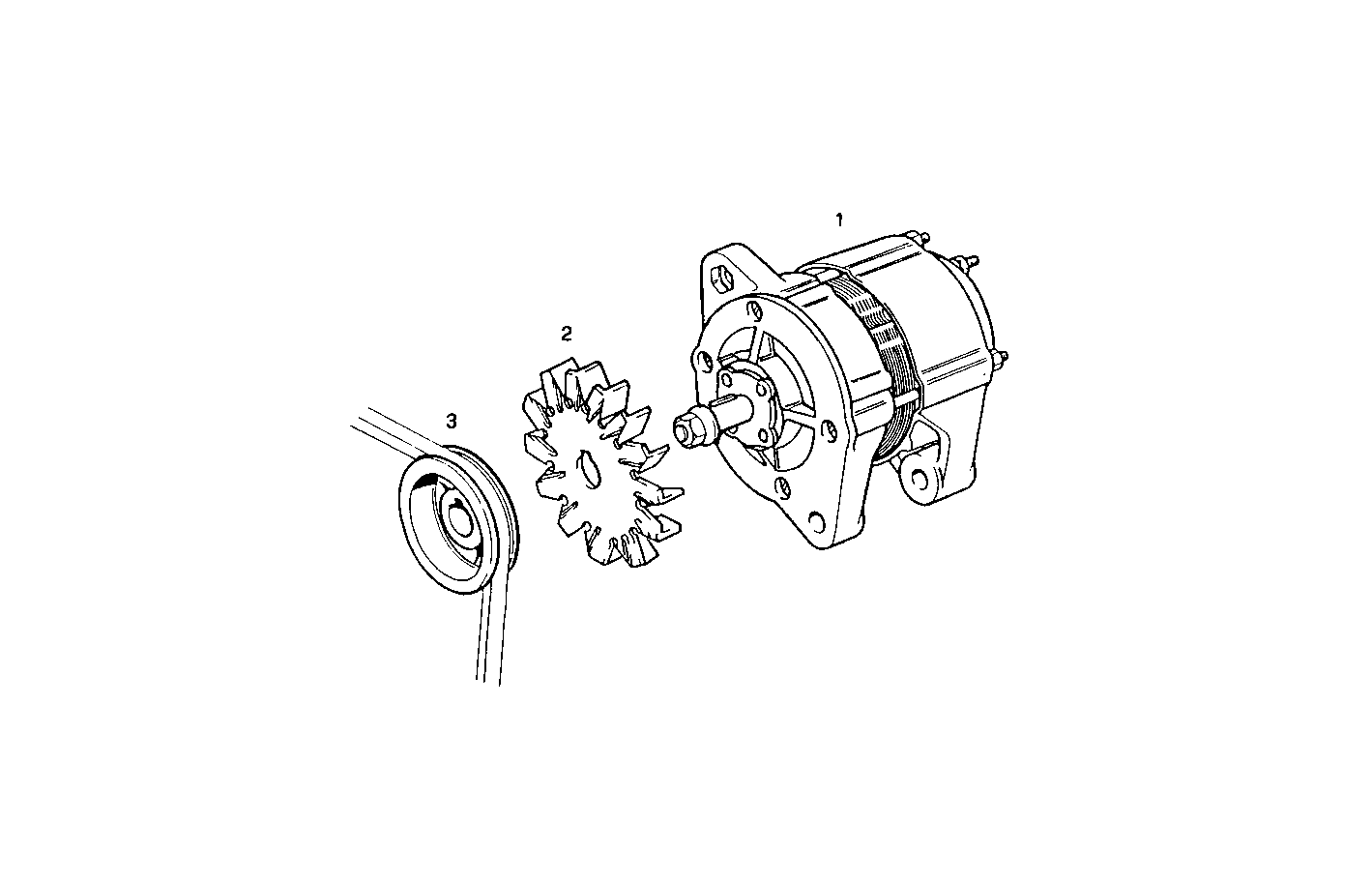 1
2
3