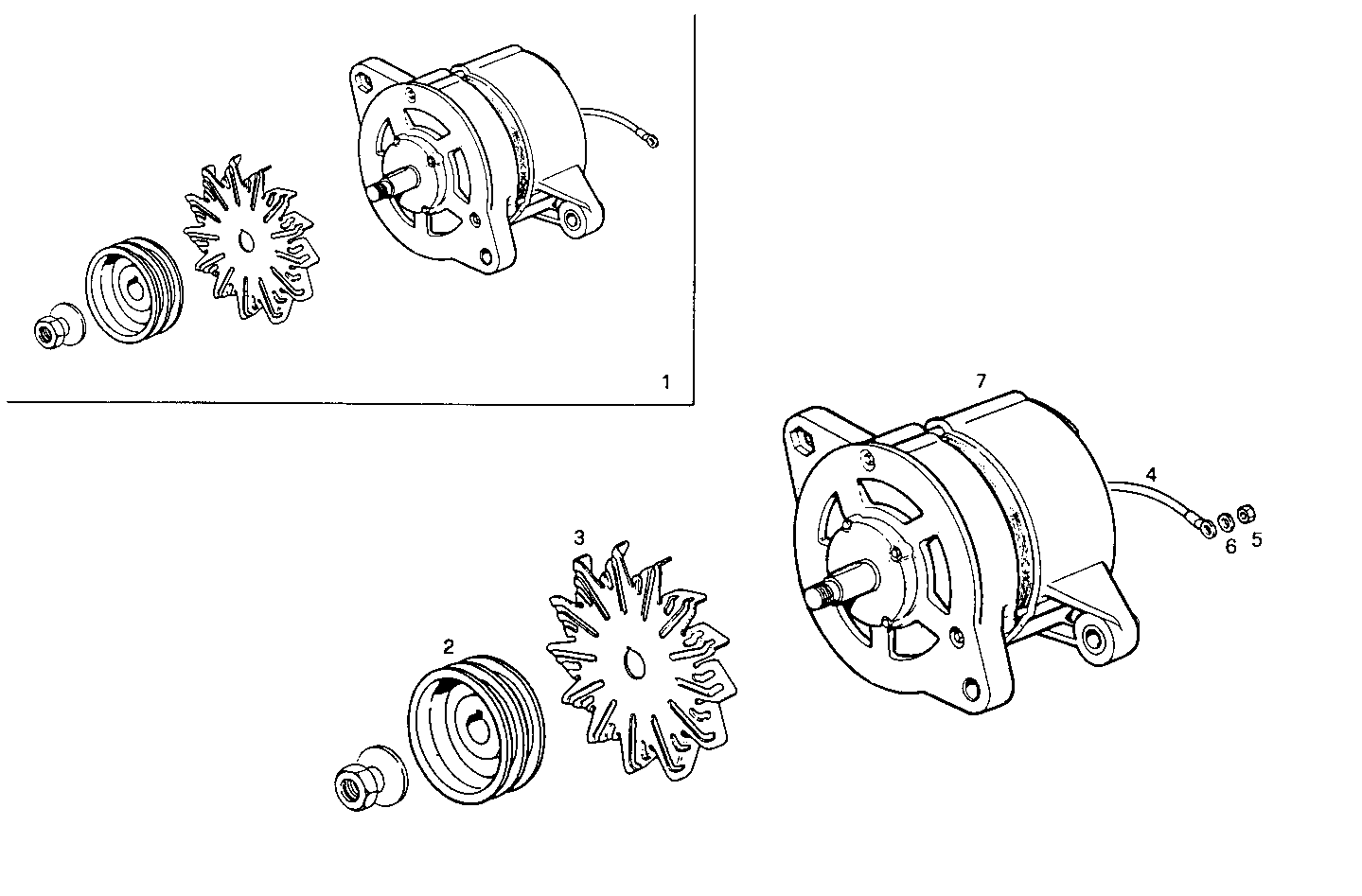 1

7

4

6 5

3

2