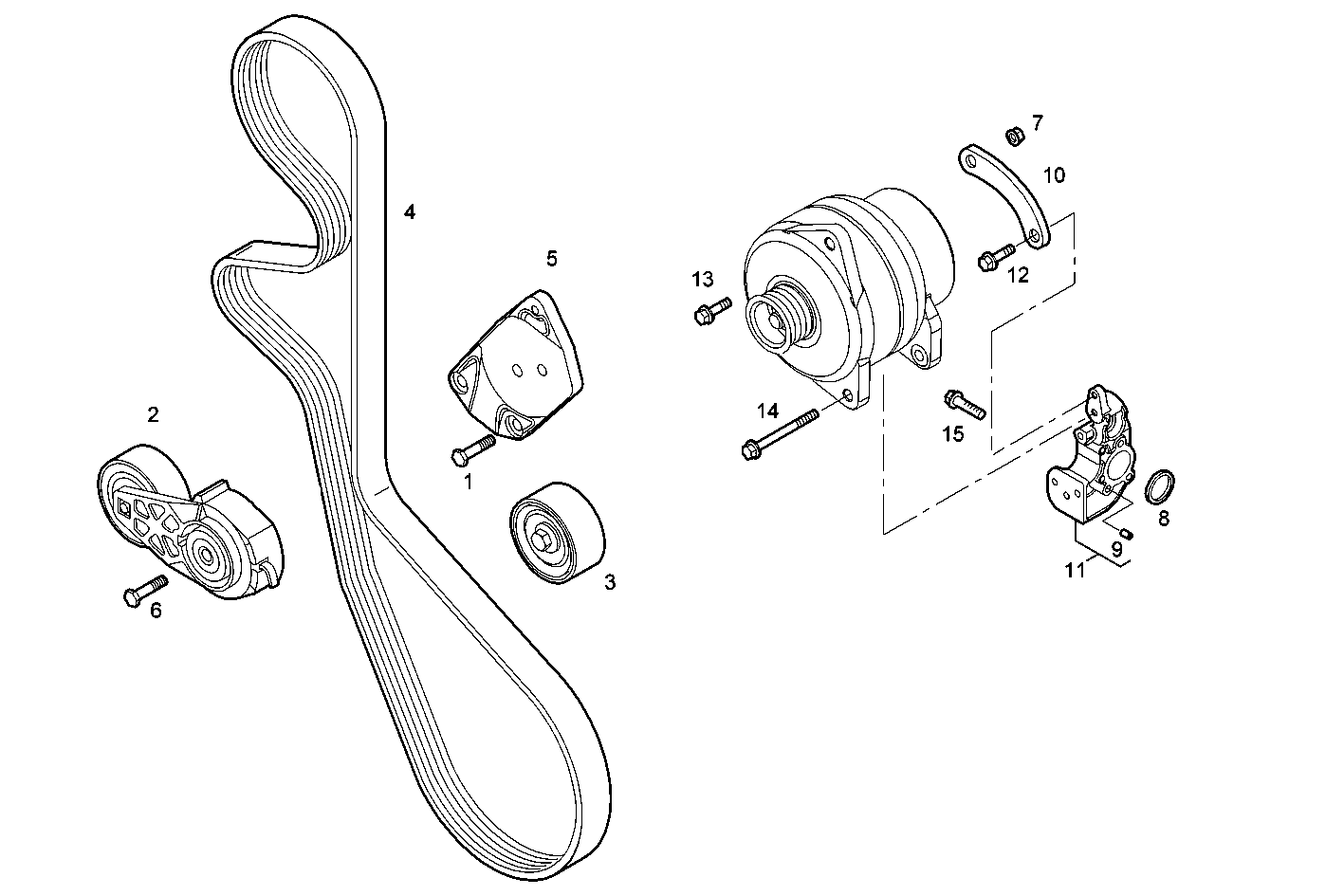 4
5
2
1
3
6
7
10
13
12
14
15
8
9
11