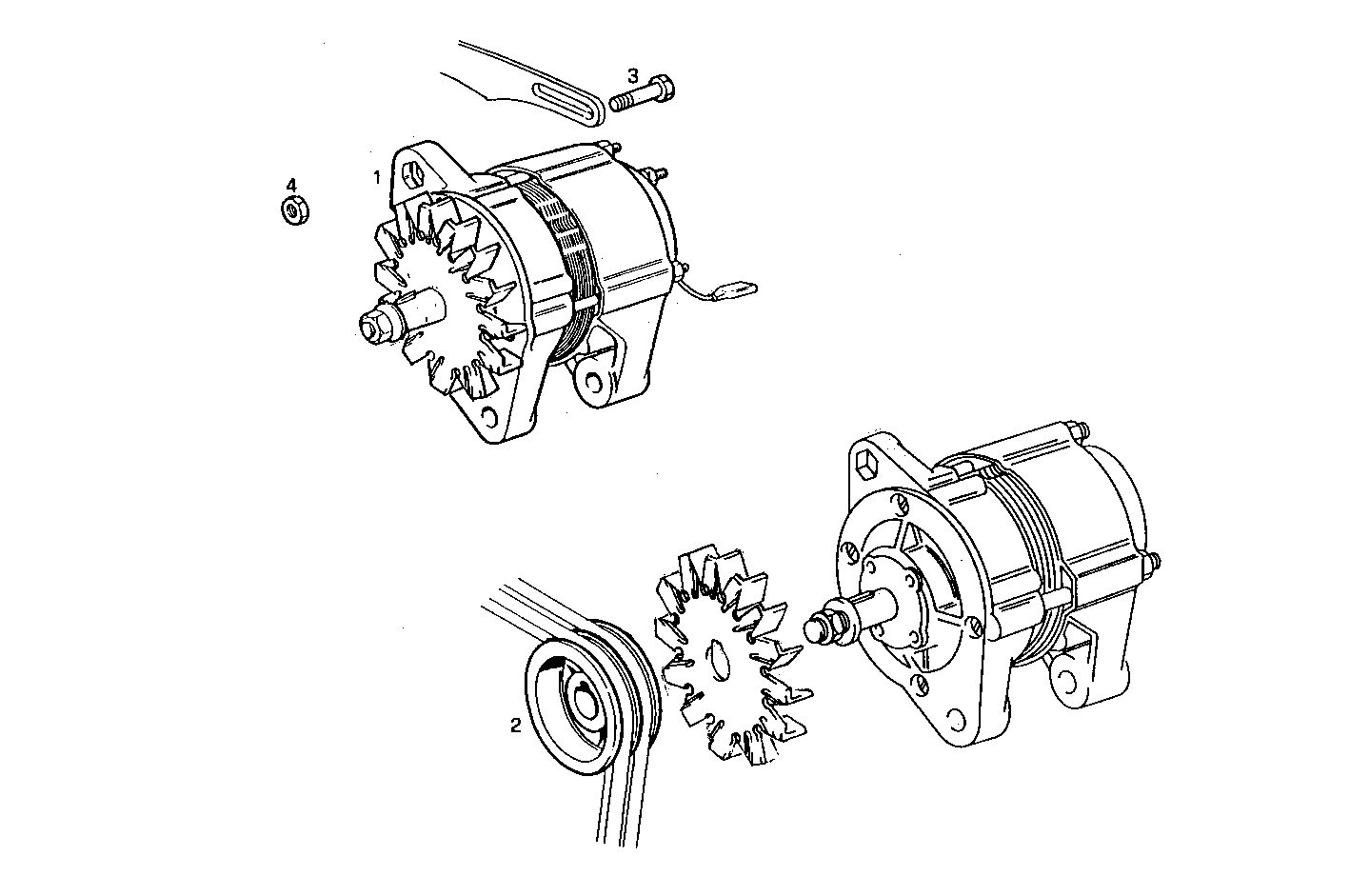 3

4

1

2