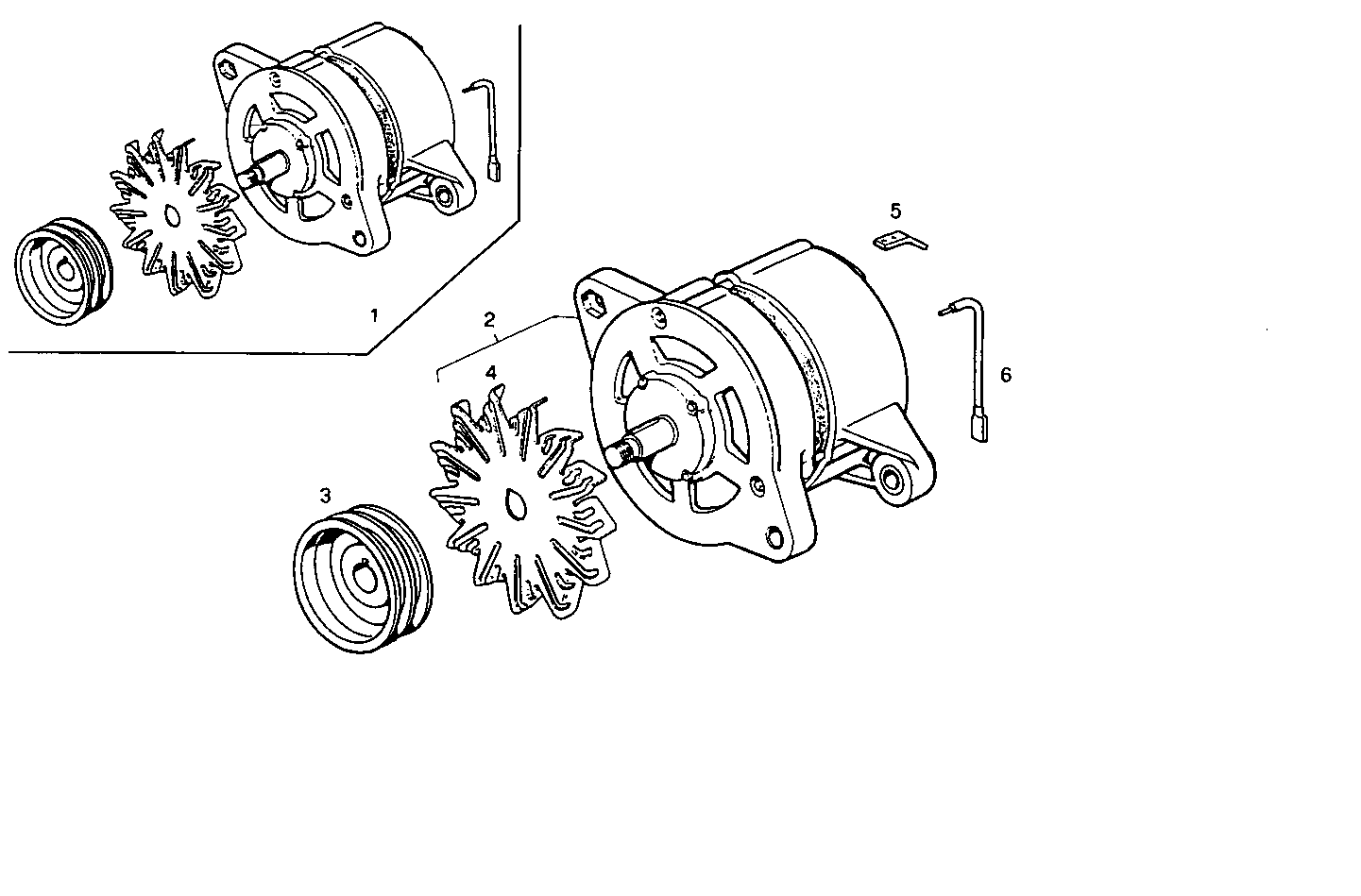 1
2
3
4
5
6