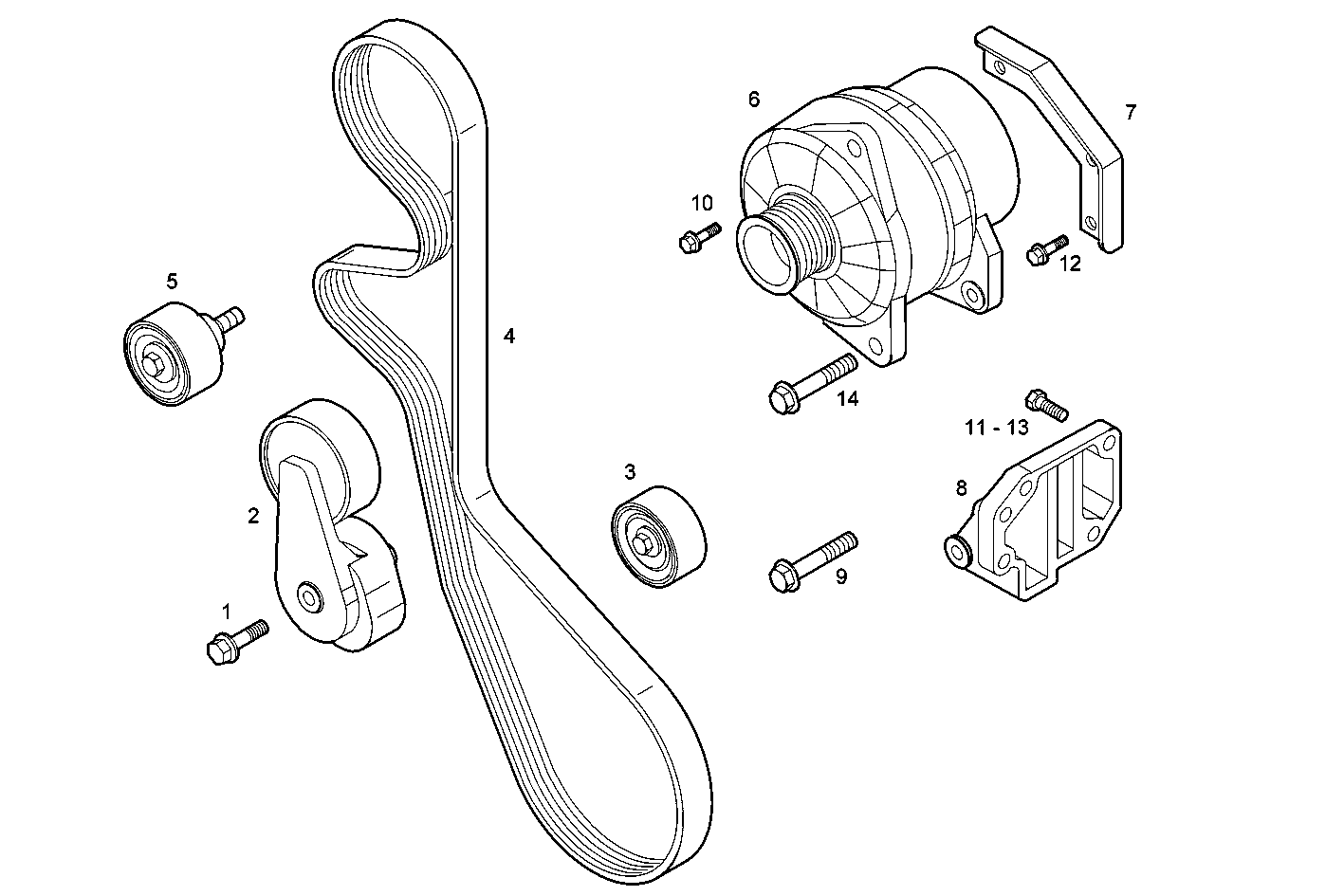 6
7
10
12
5
4
14
11 - 13
3
8
2
9
1