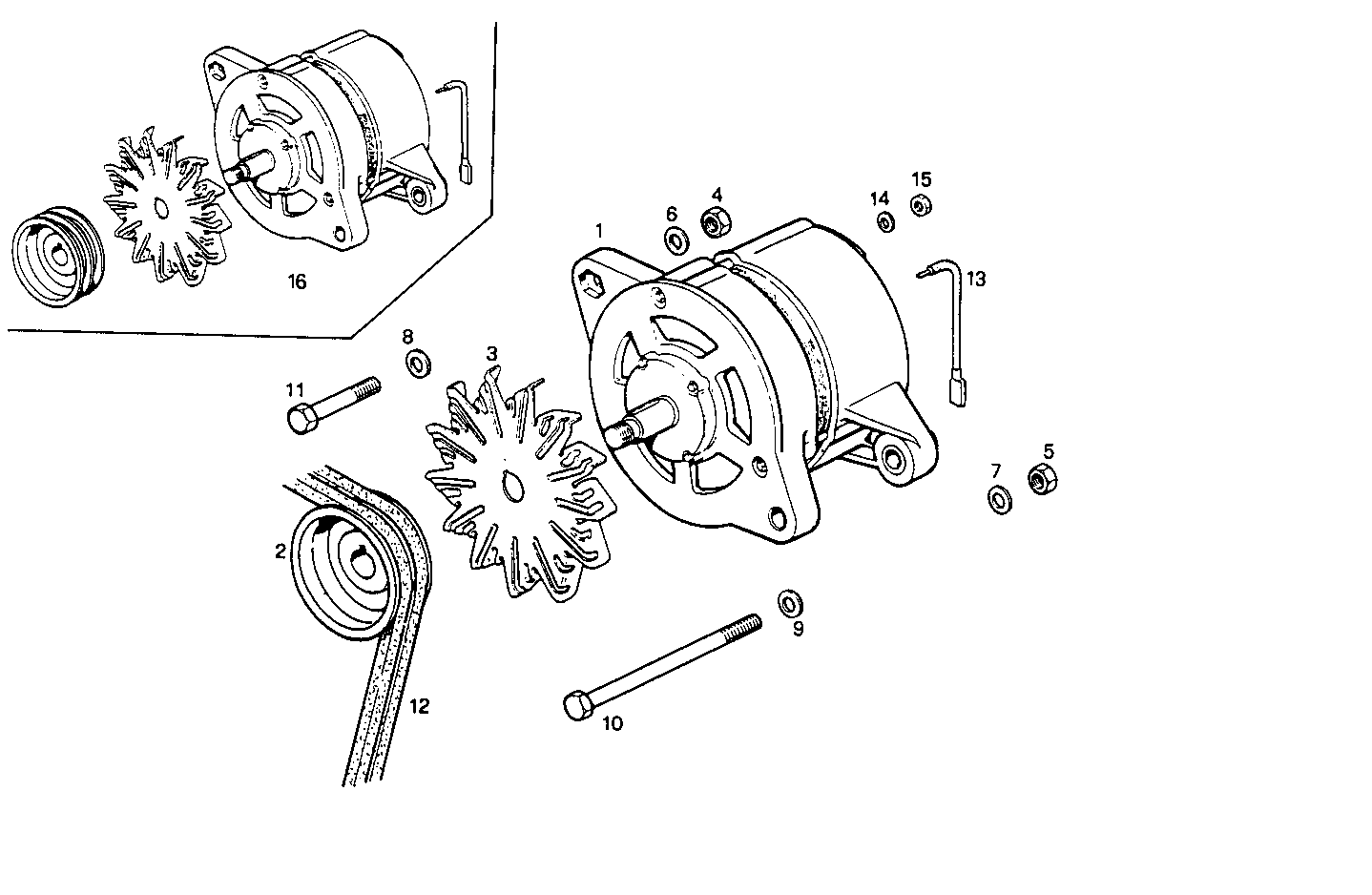 16
1
6
4
14
15
13
8
3
11
7
5
2
9
12
10