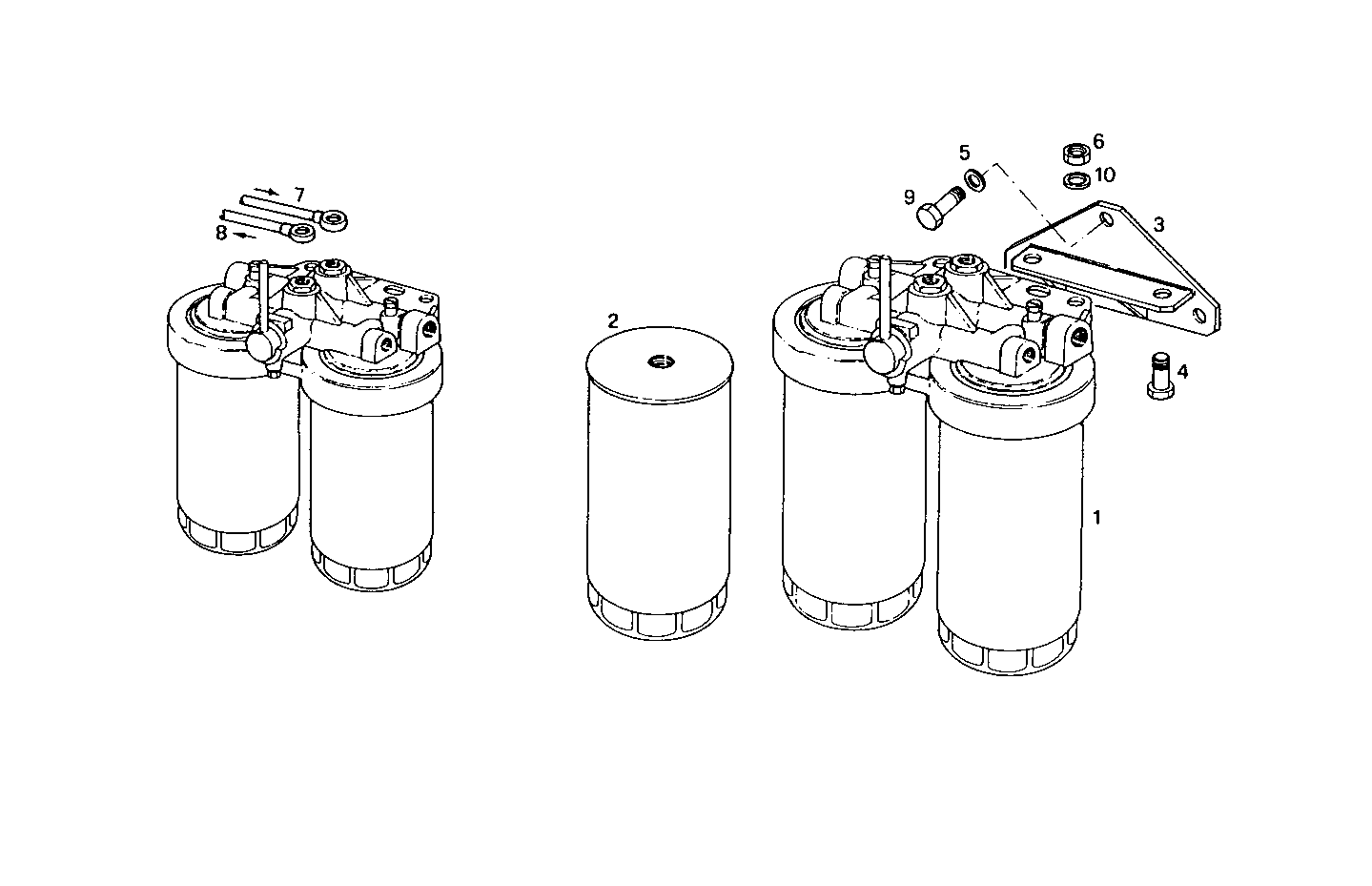 7
8
2
5
6
10
9
3
4
1