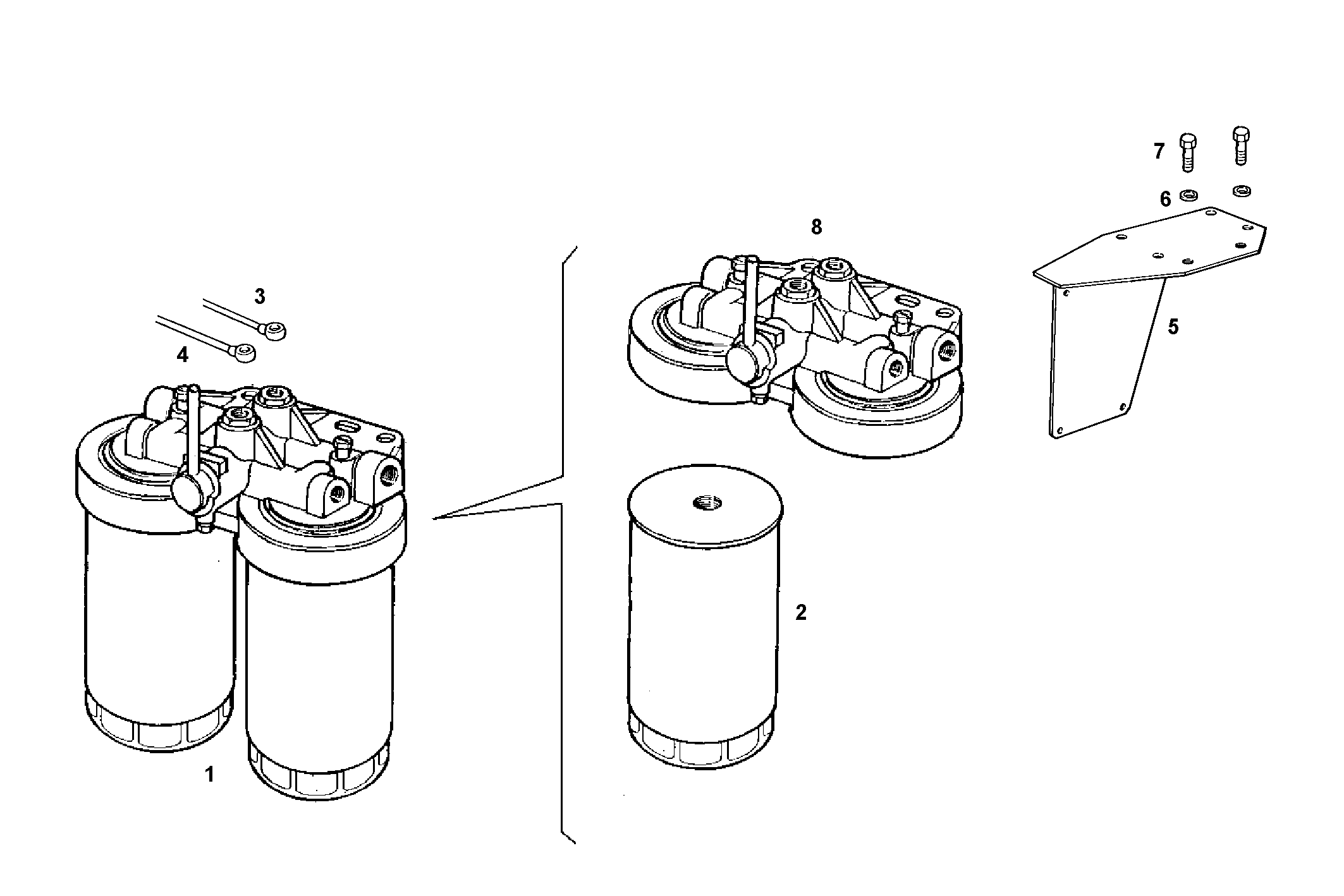 7
6
8
3
4
5
2
1