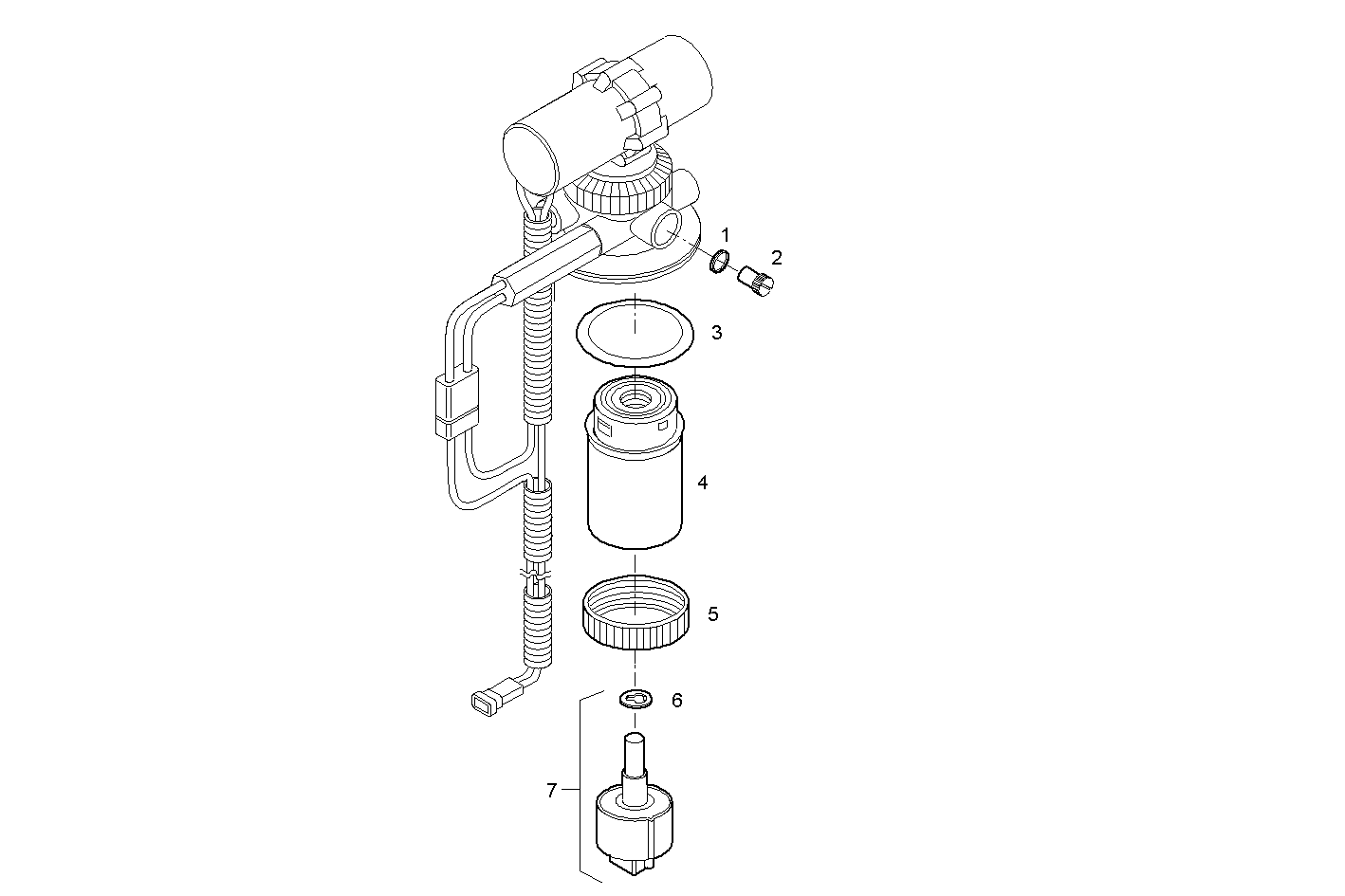 1
2
3
4
5
6
7