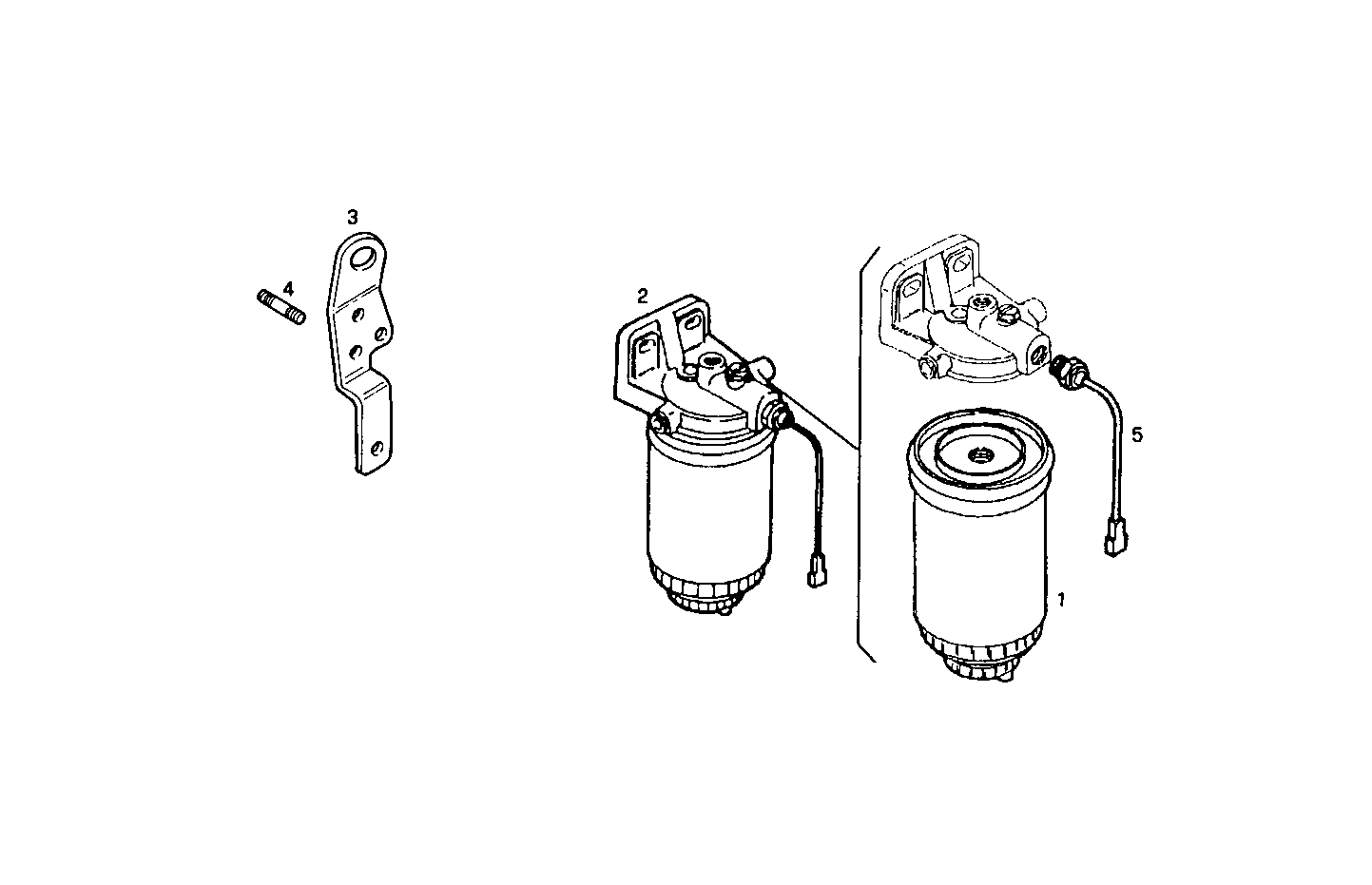 3
4
2
5
1