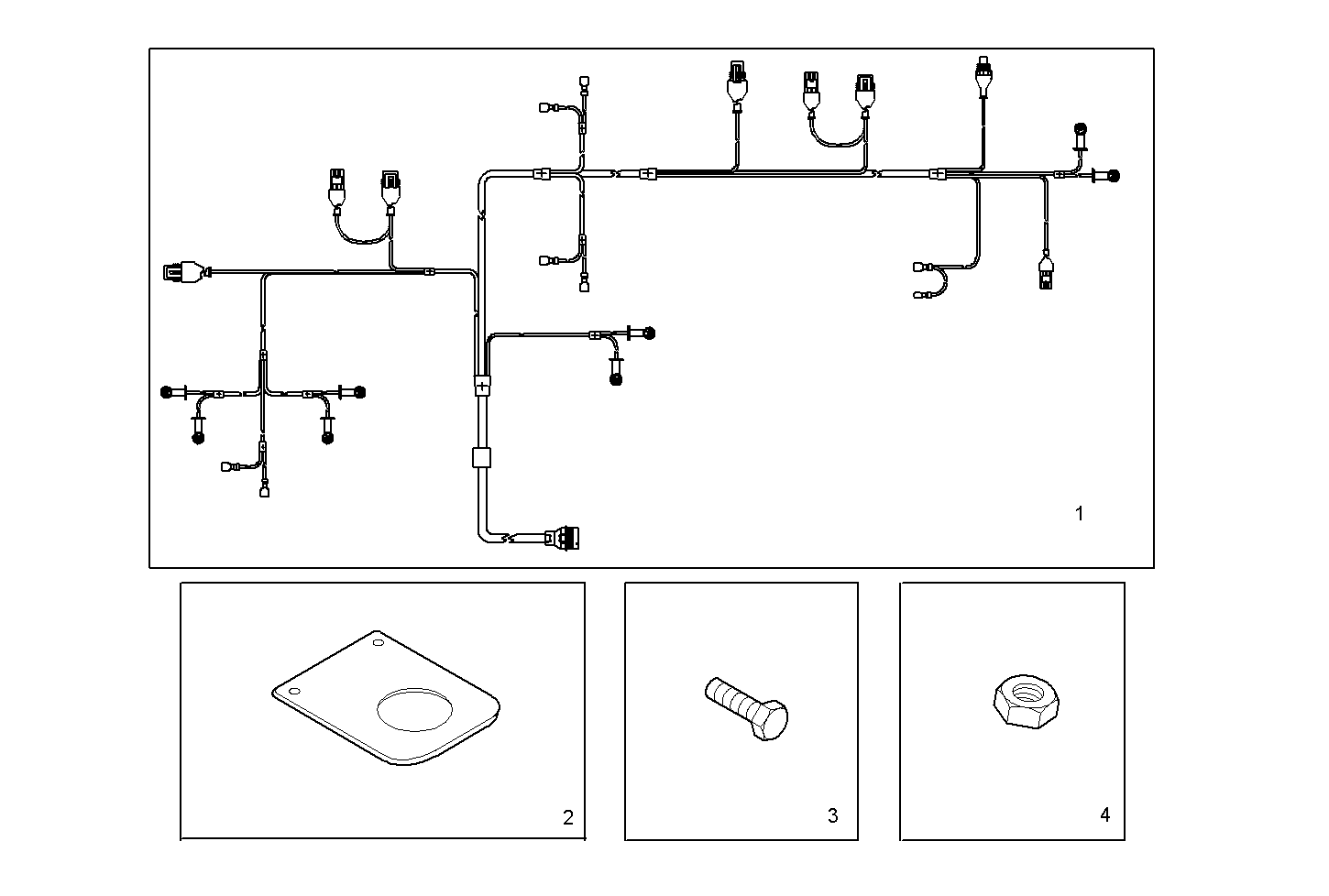 1

2

3

4