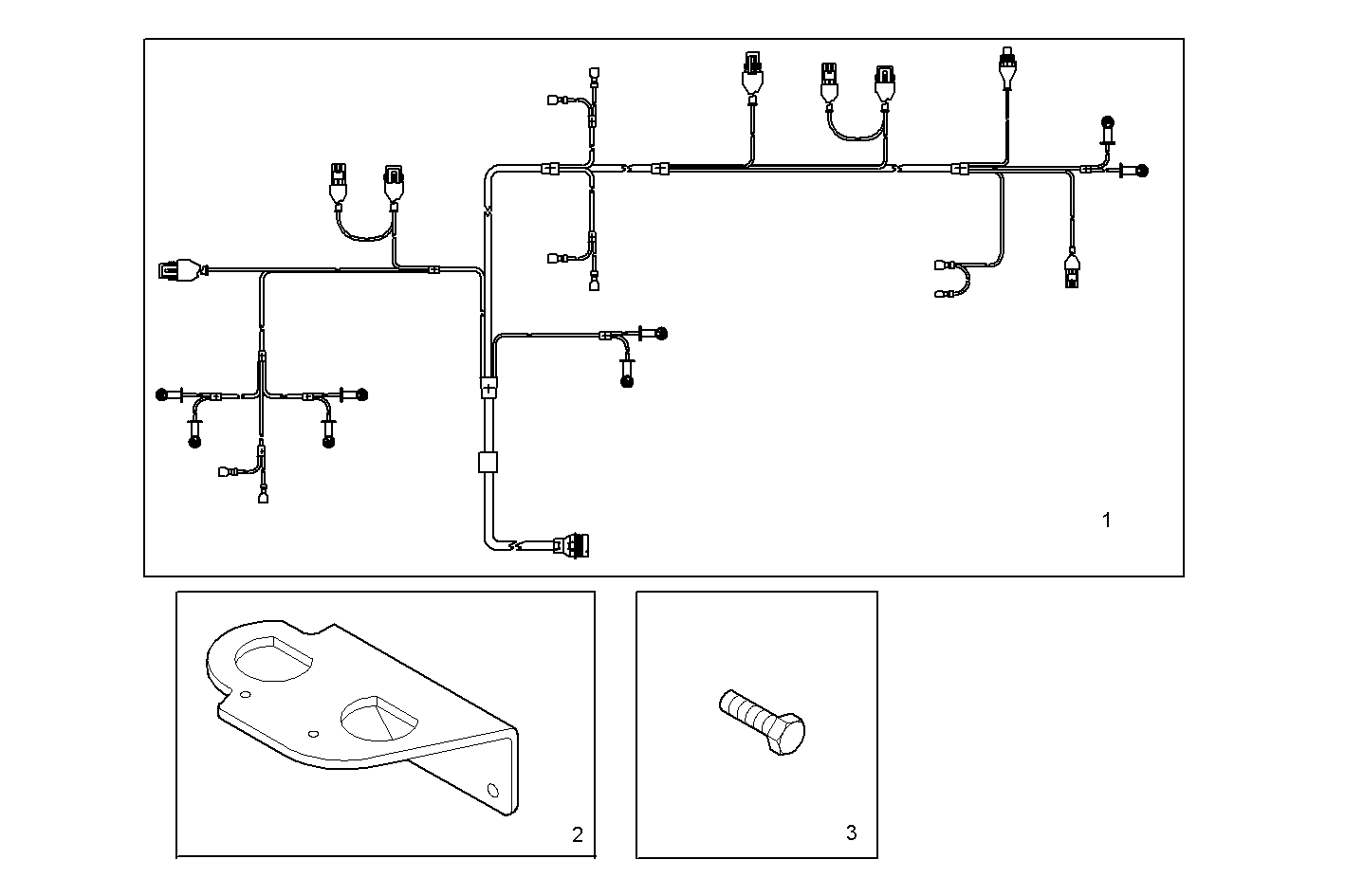 1

2

3