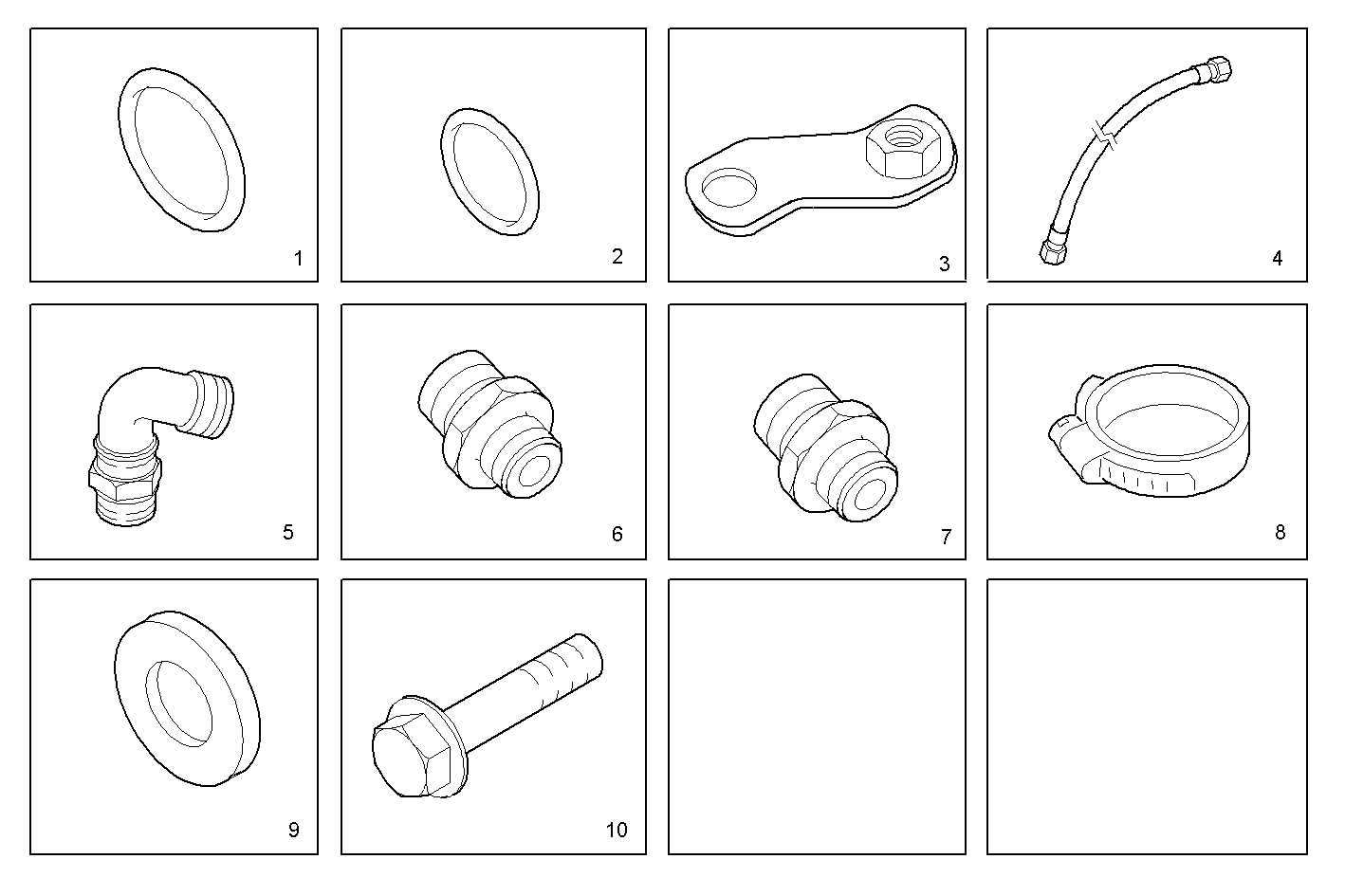 1

2

3

4

5

6

7

8

9

10