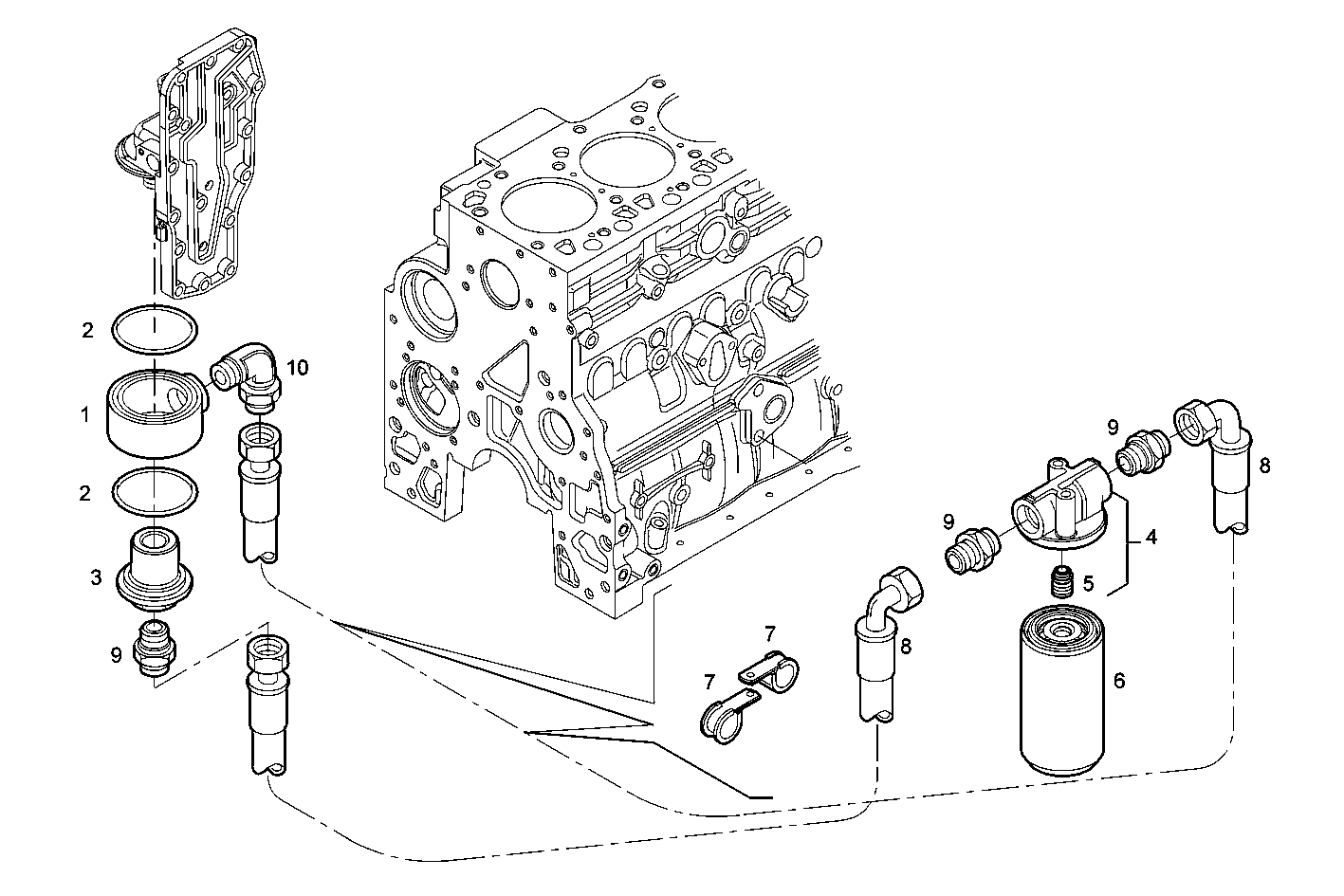 2
10
1
2
3
9
9
8
9
4
5
7
7
8
6