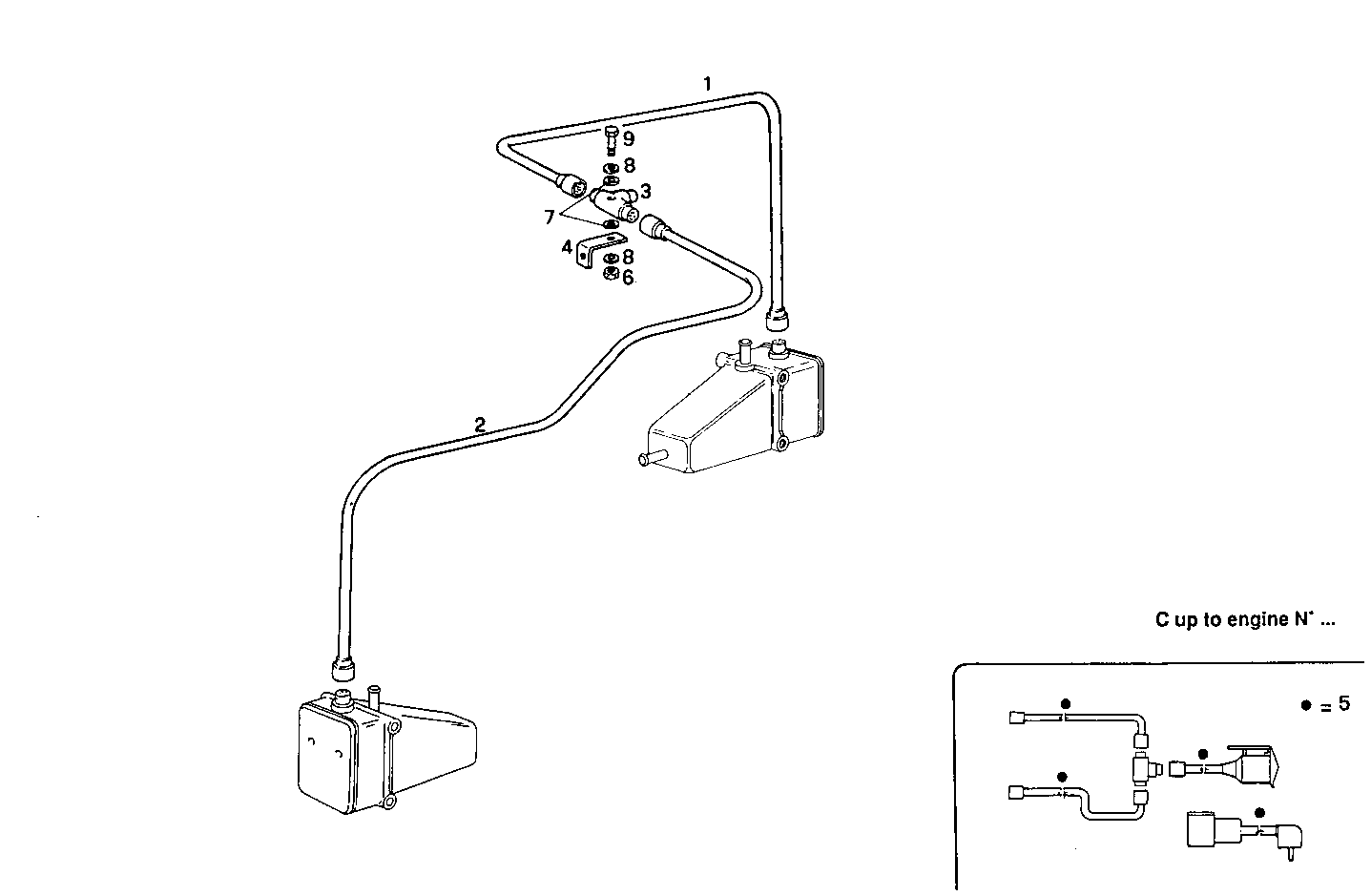 1
9
8
3
7
4
8
6
2
C up to engine N° ...
● = 5