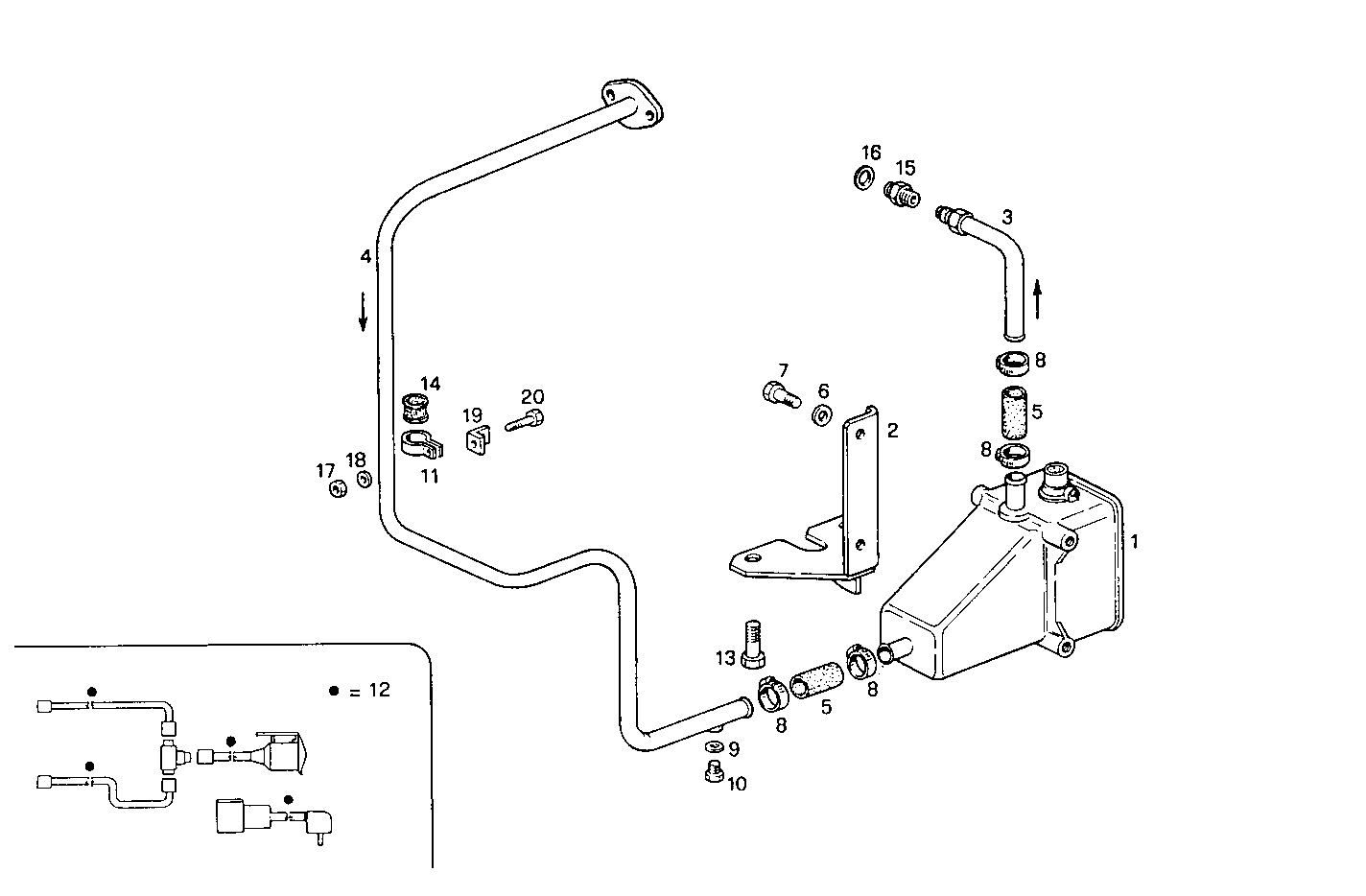 16
15
3
4
8
7
6
5
14
20
19
2
8
11
17
18
1
13
8
5
8
● = 12
9
10