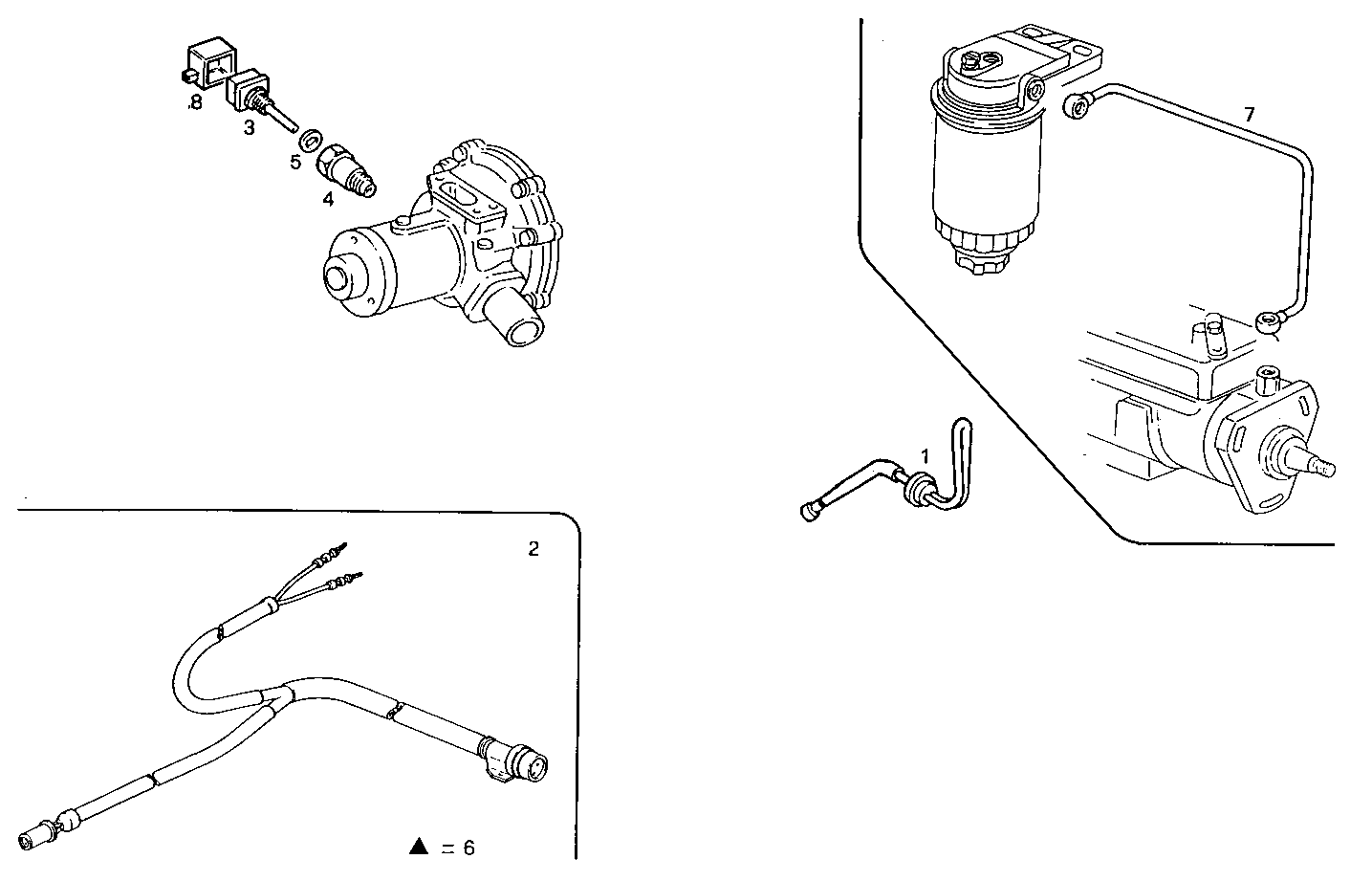 8
3
5
4
7
1
2
▲ = 6