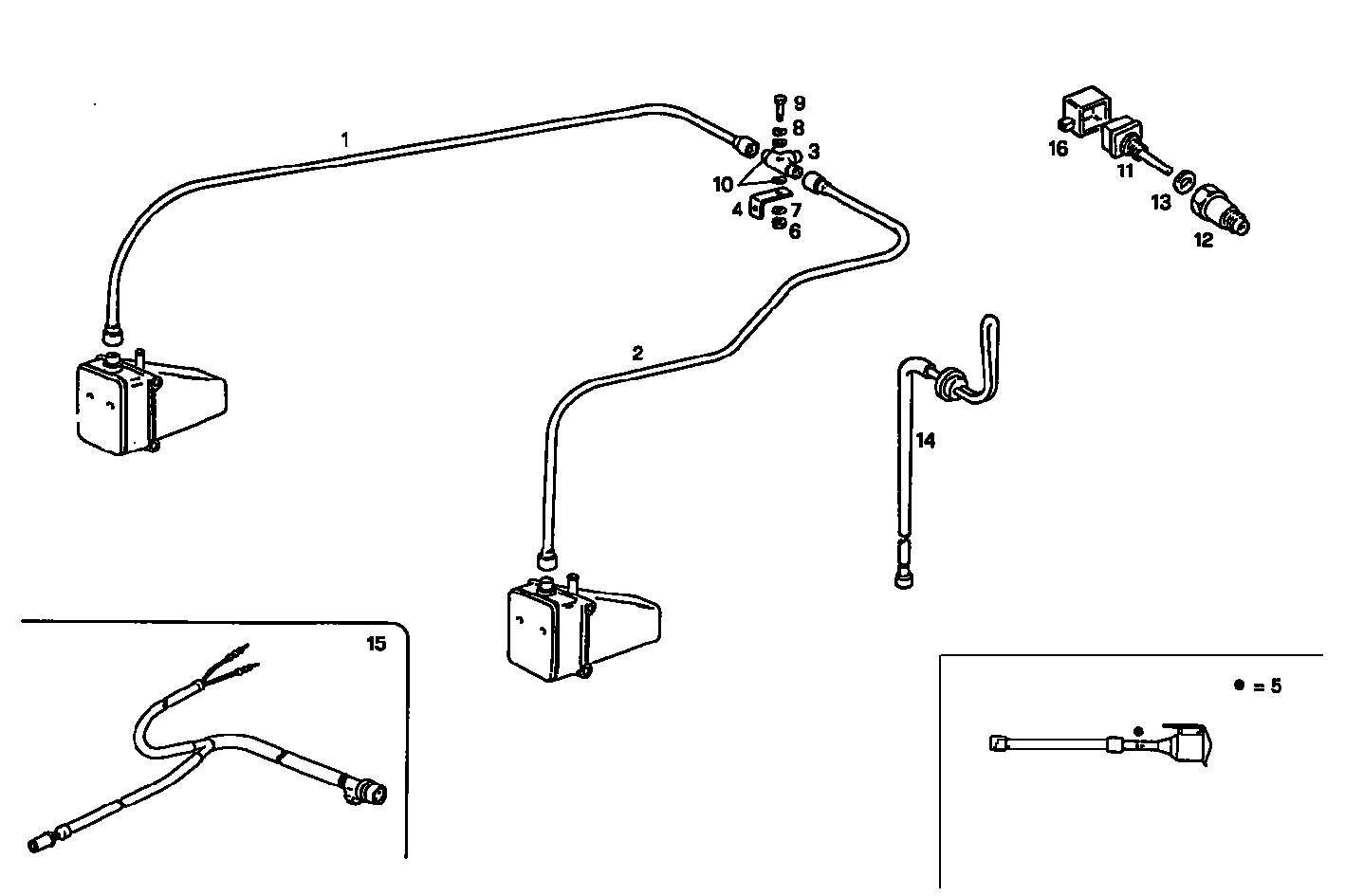 1
9
8
3
10
4
7
6
16
11
13
12
2
14
15
● = 5