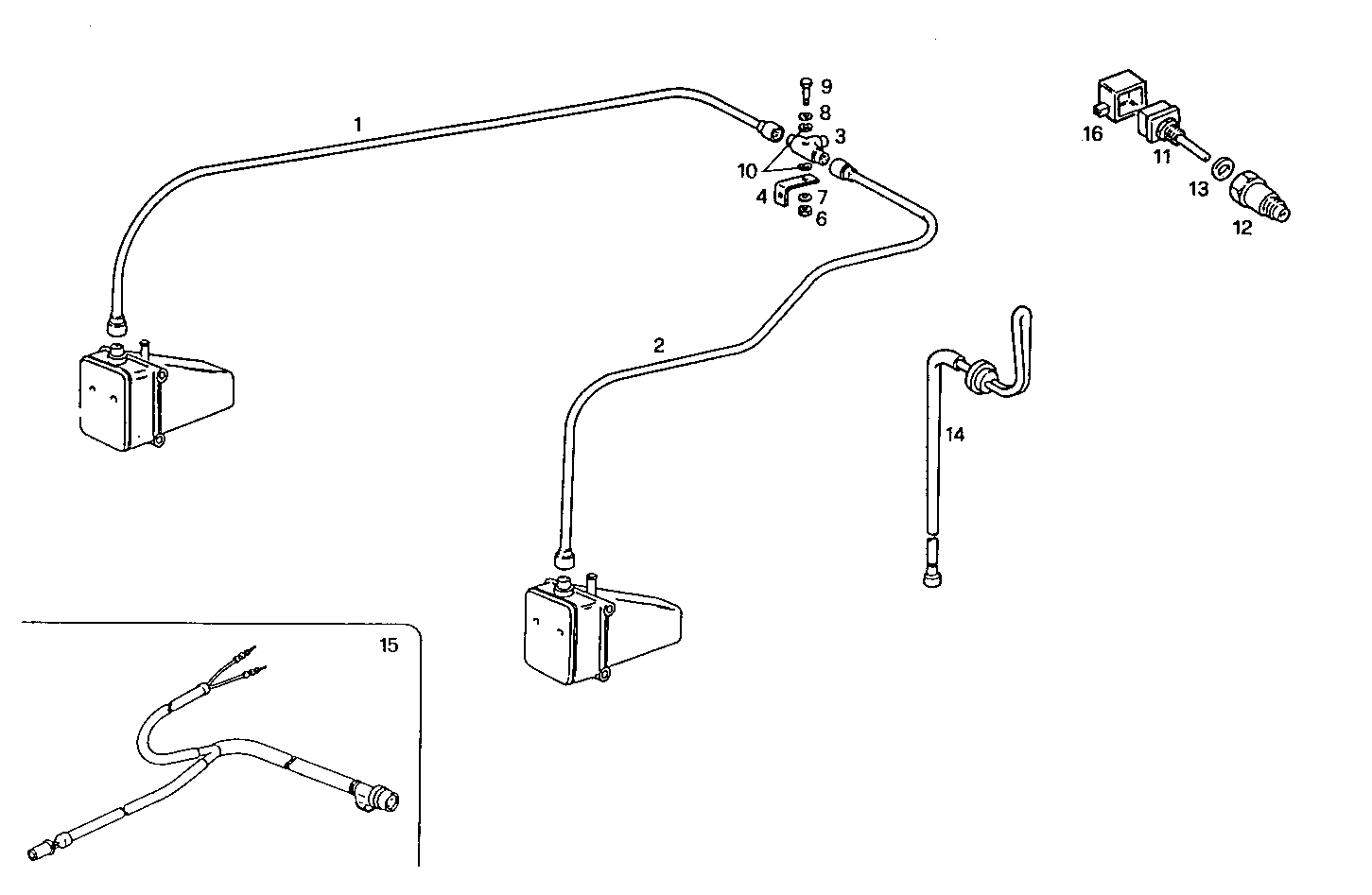 1
9
8
3
10
4
7
6
16
11
13
12
2
14
15