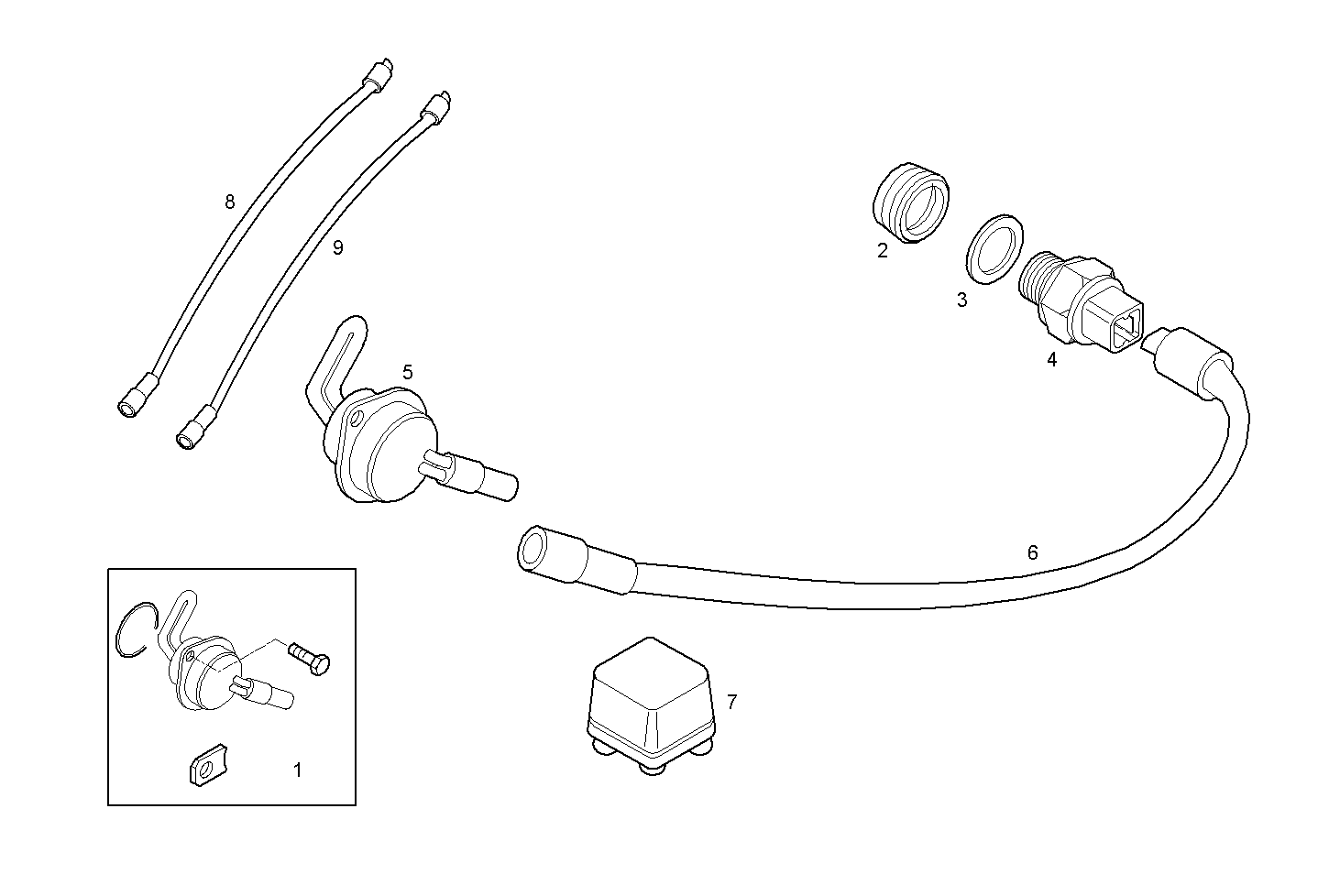 8
9
2
3
4
5
6
7
1