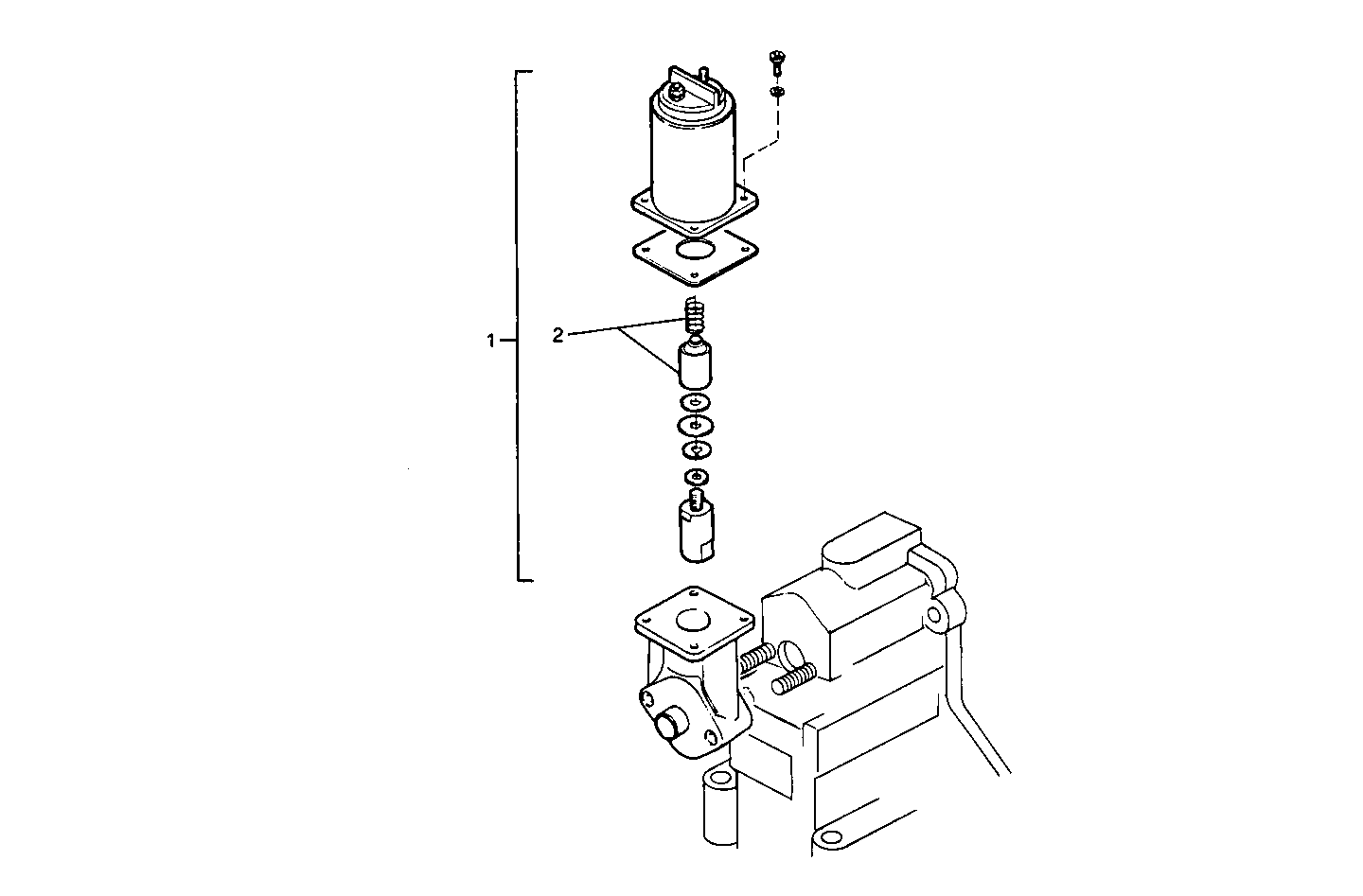 1
2