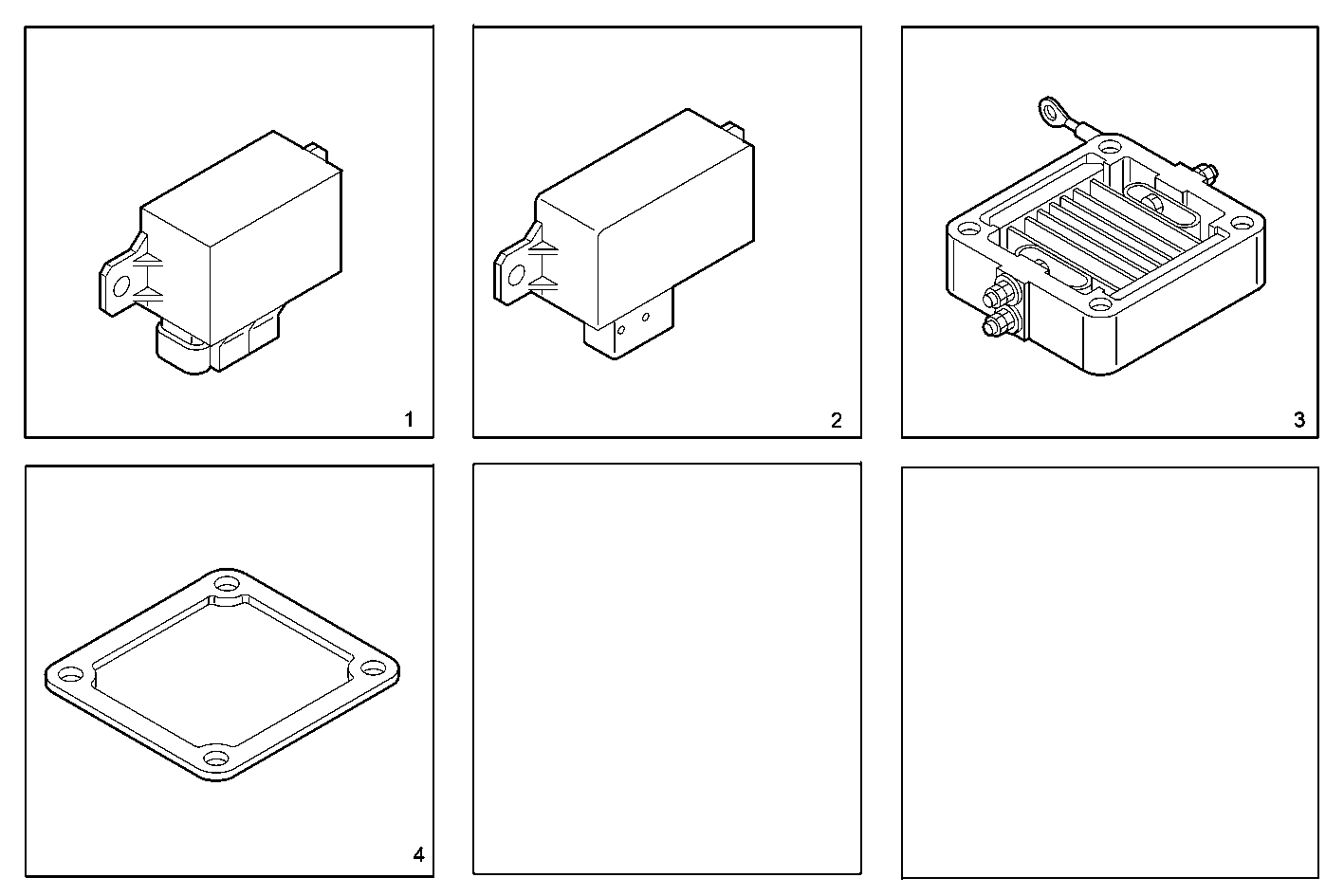 1

2

3

4