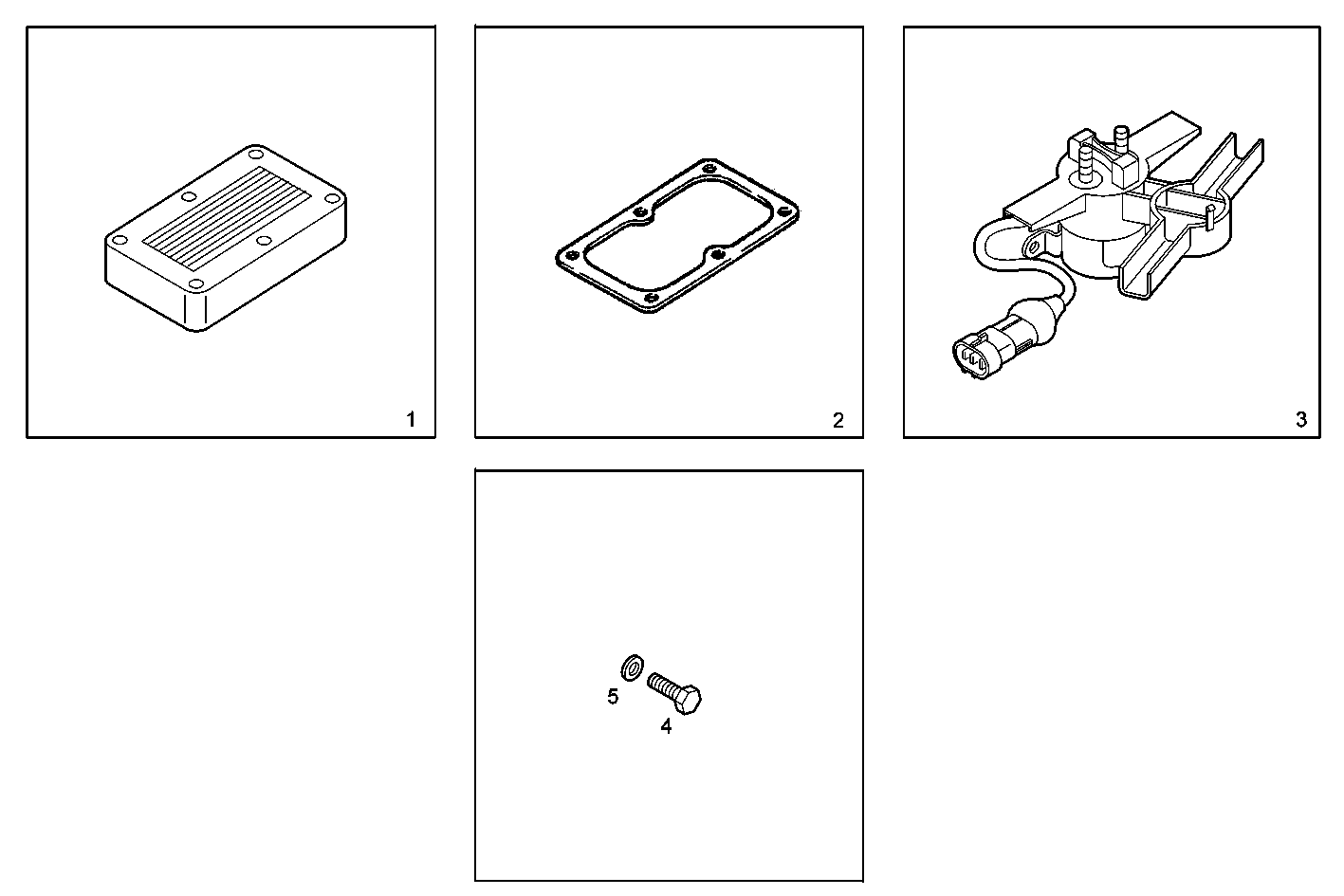 1

2

3

5

4