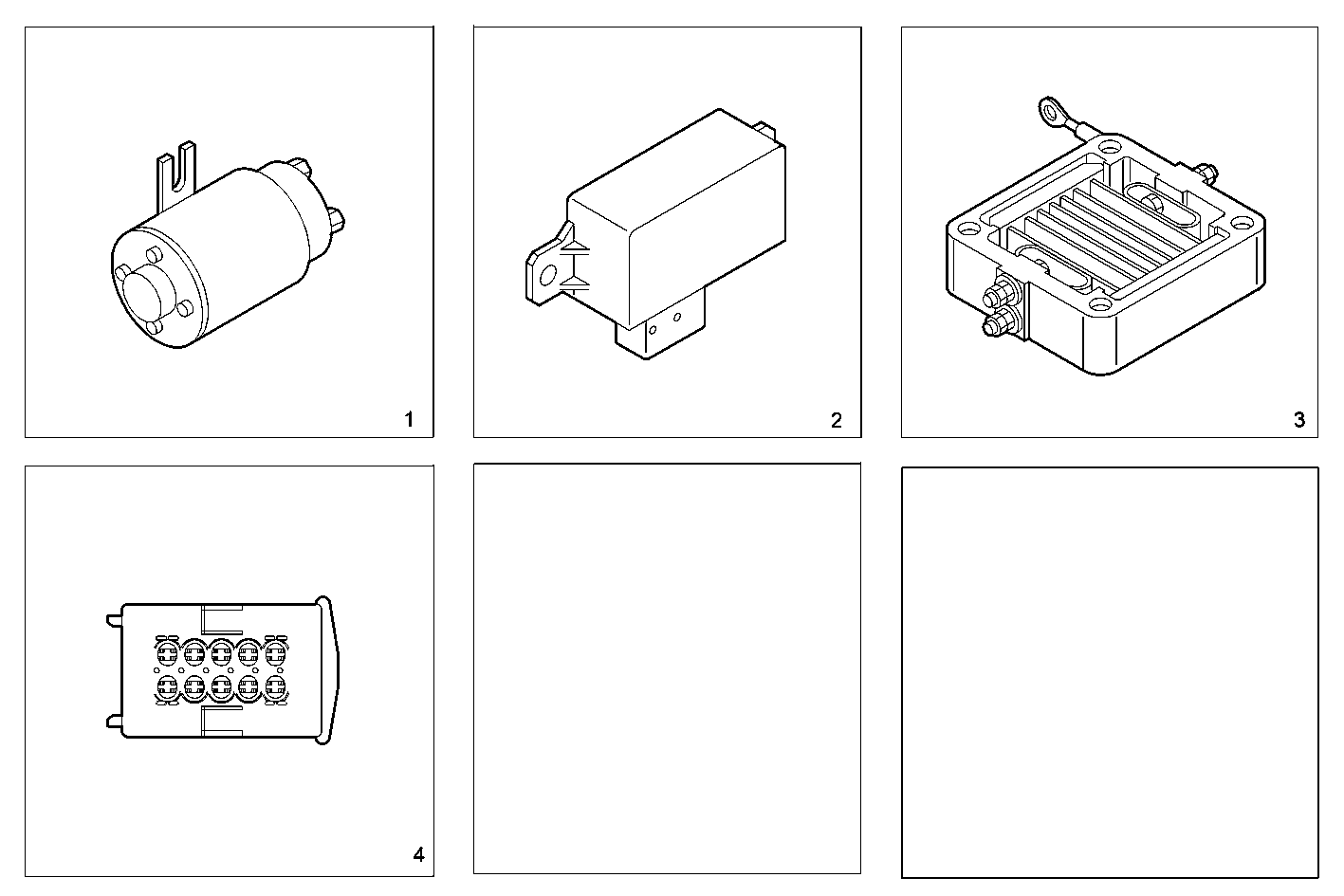 1

2

3

4