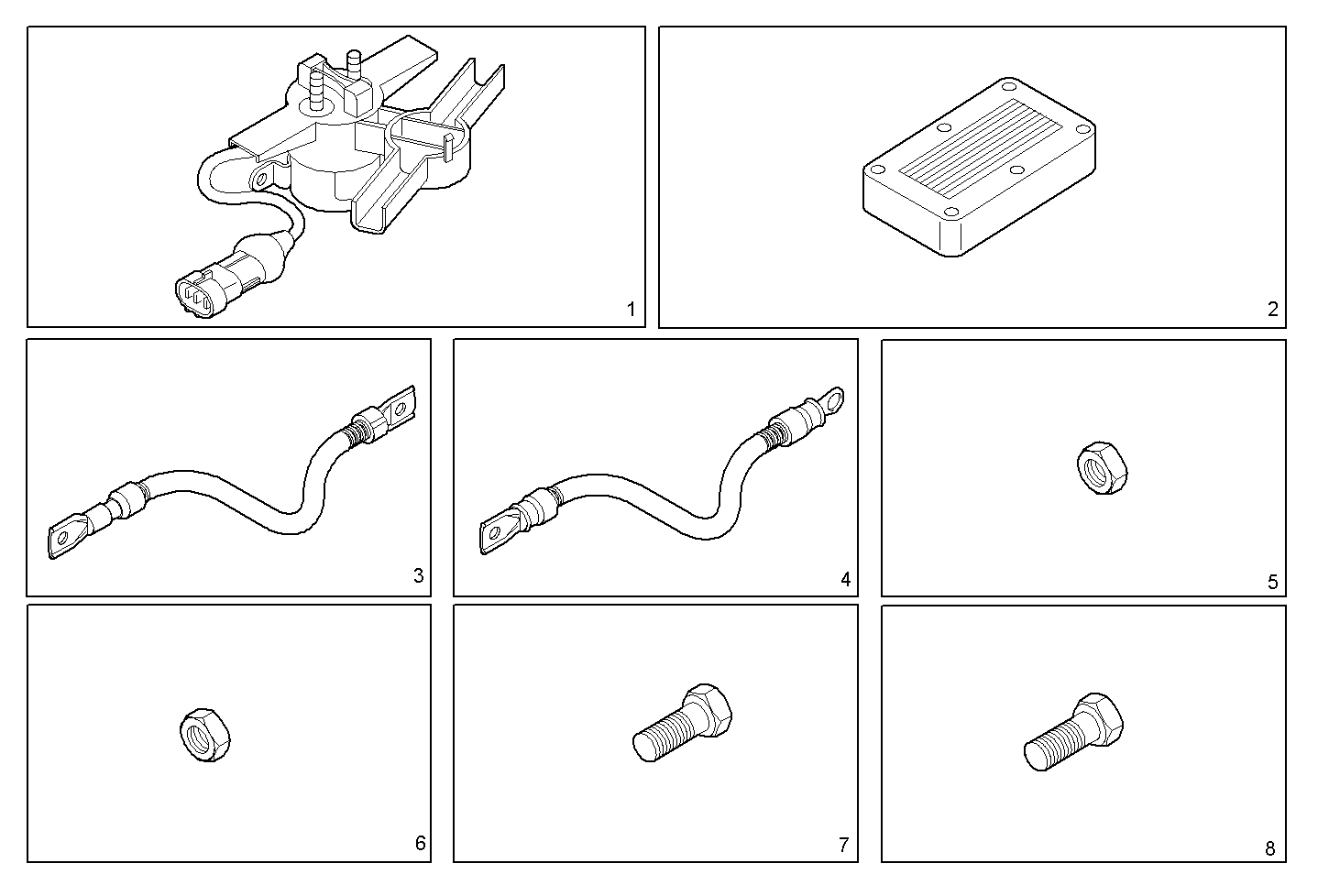 1

2

3

4

5

6

7

8