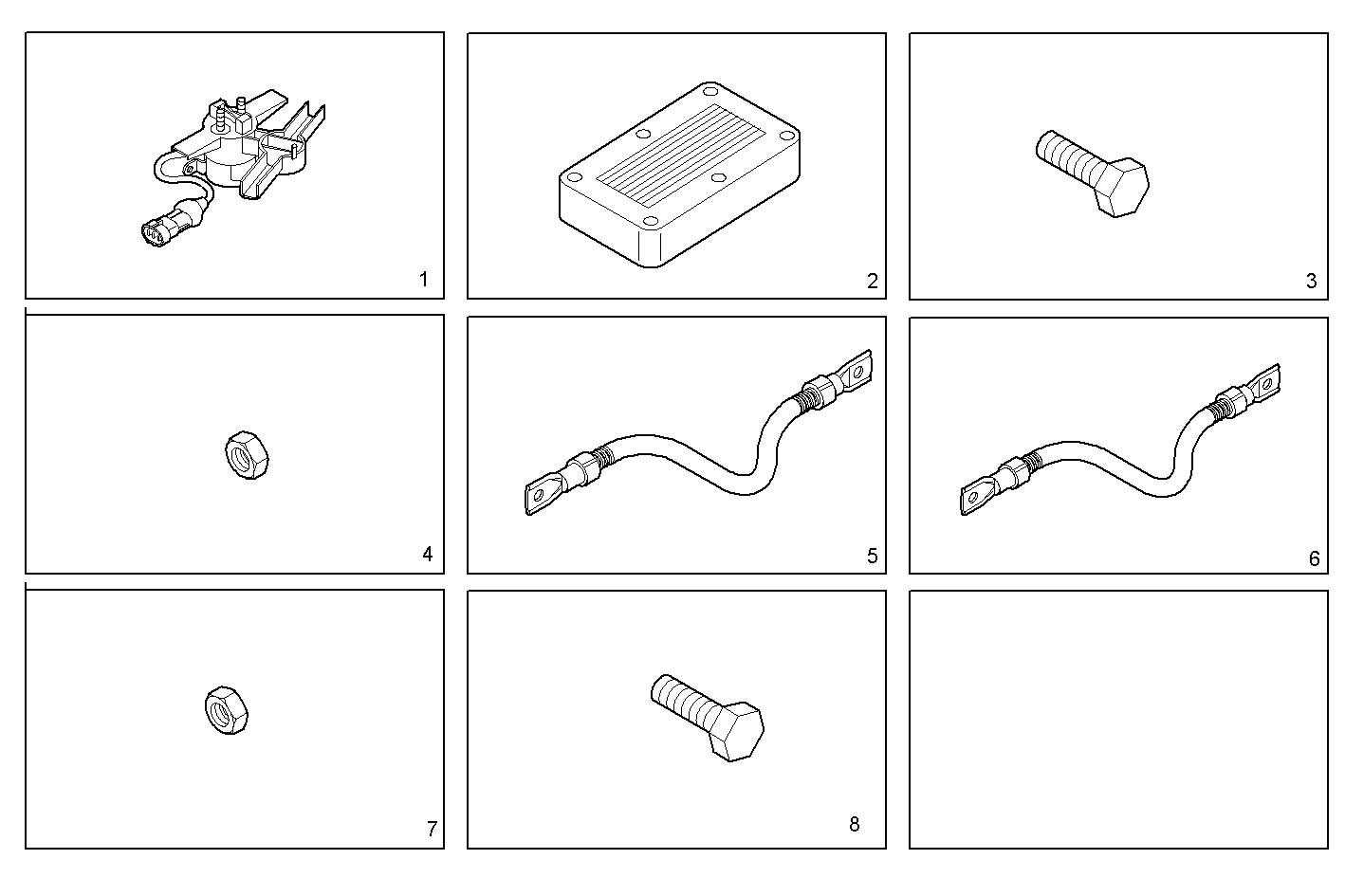 1

2

3

4

5

6

7

8